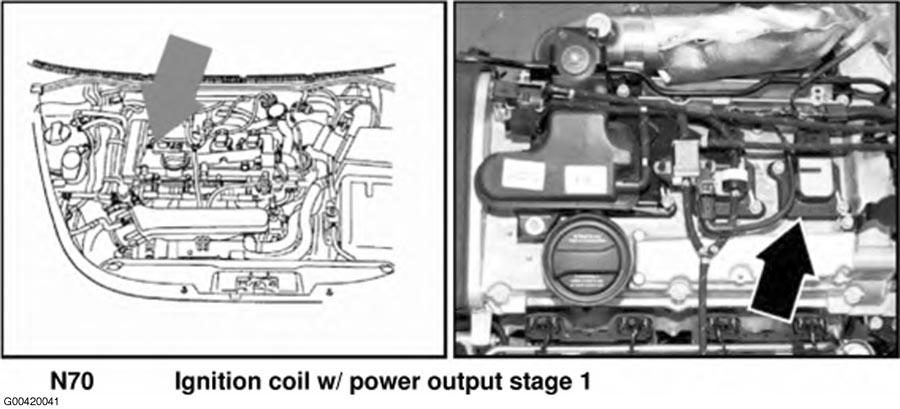 N70 Ignition coil w/ power output stage 1

G00420041