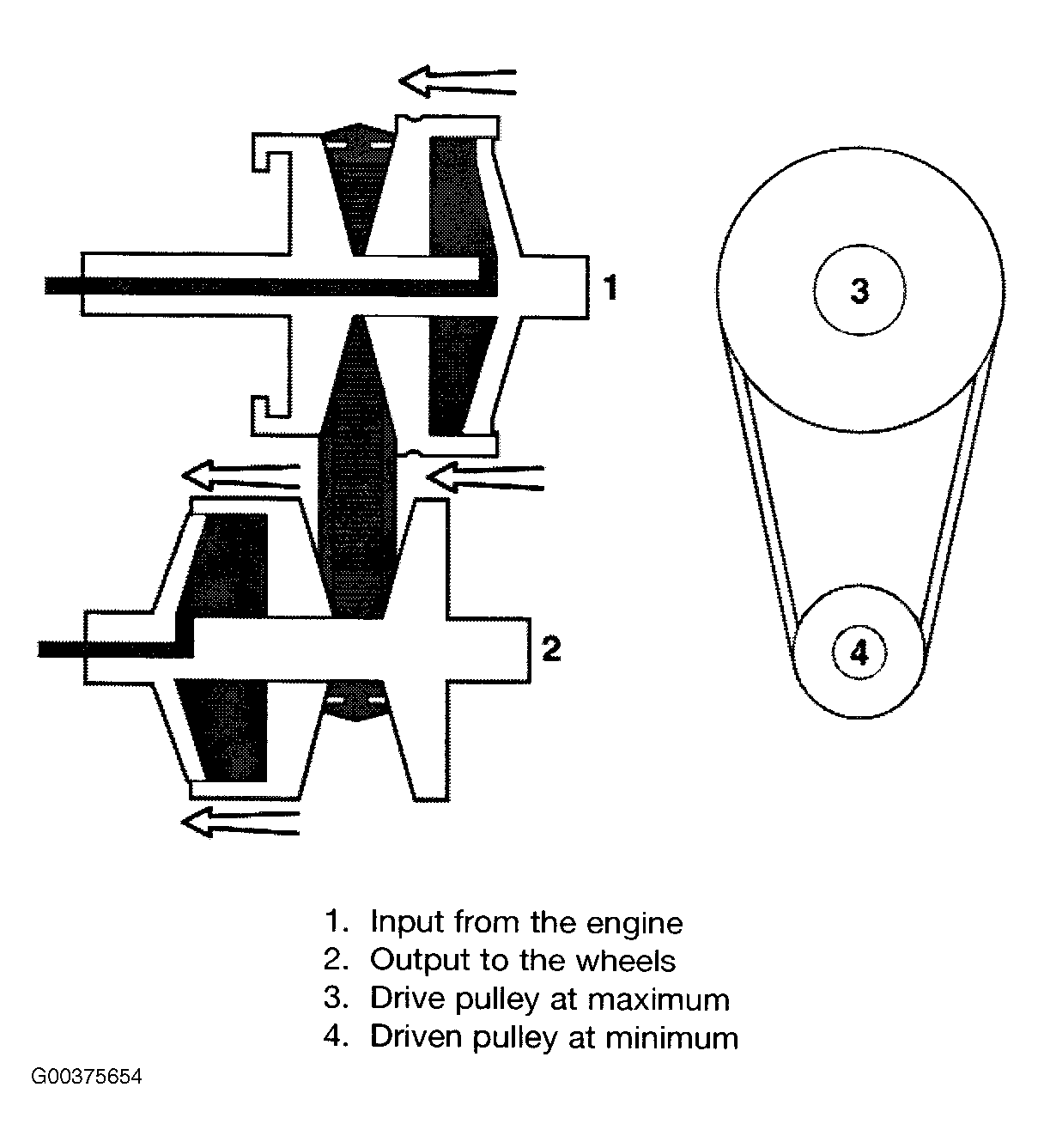 1

3

2

4

1. Input from the engine
2. Output to the wheels
3. Drive pulley at maximum
4. Driven pulley at minimum

G00375654