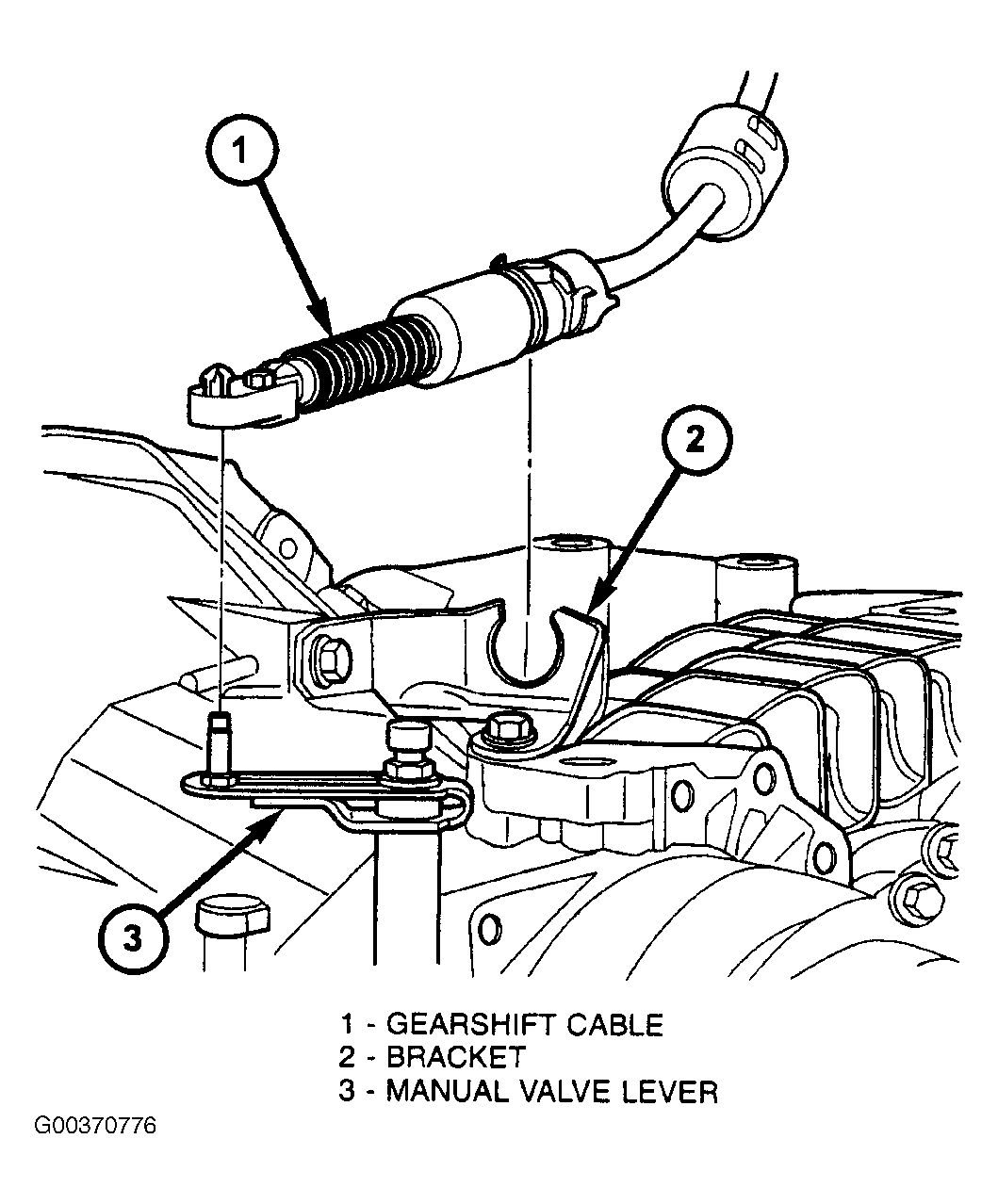 1

2

3

1 - GEARSHIFT CABLE
2 - BRACKET
3 - MANUAL VALVE LEVER

G00370776