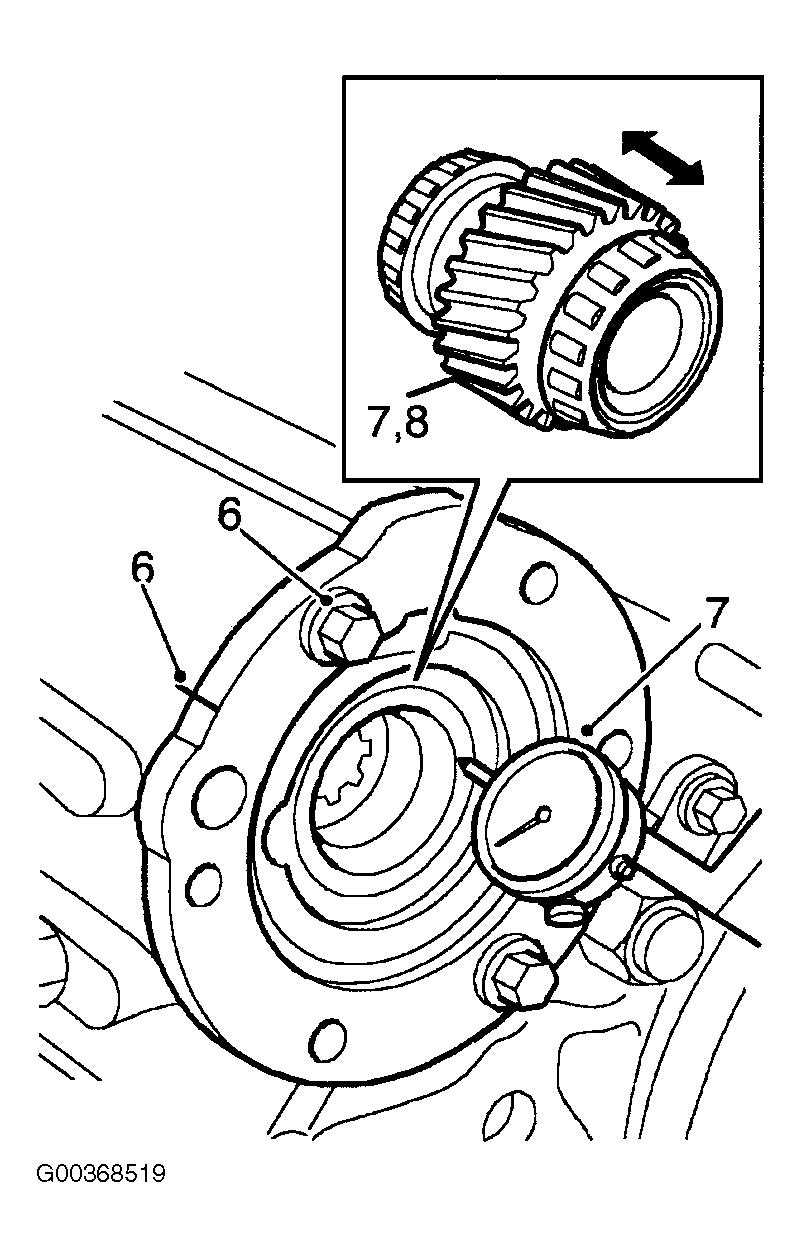 7,8

6

6

7

G00368519