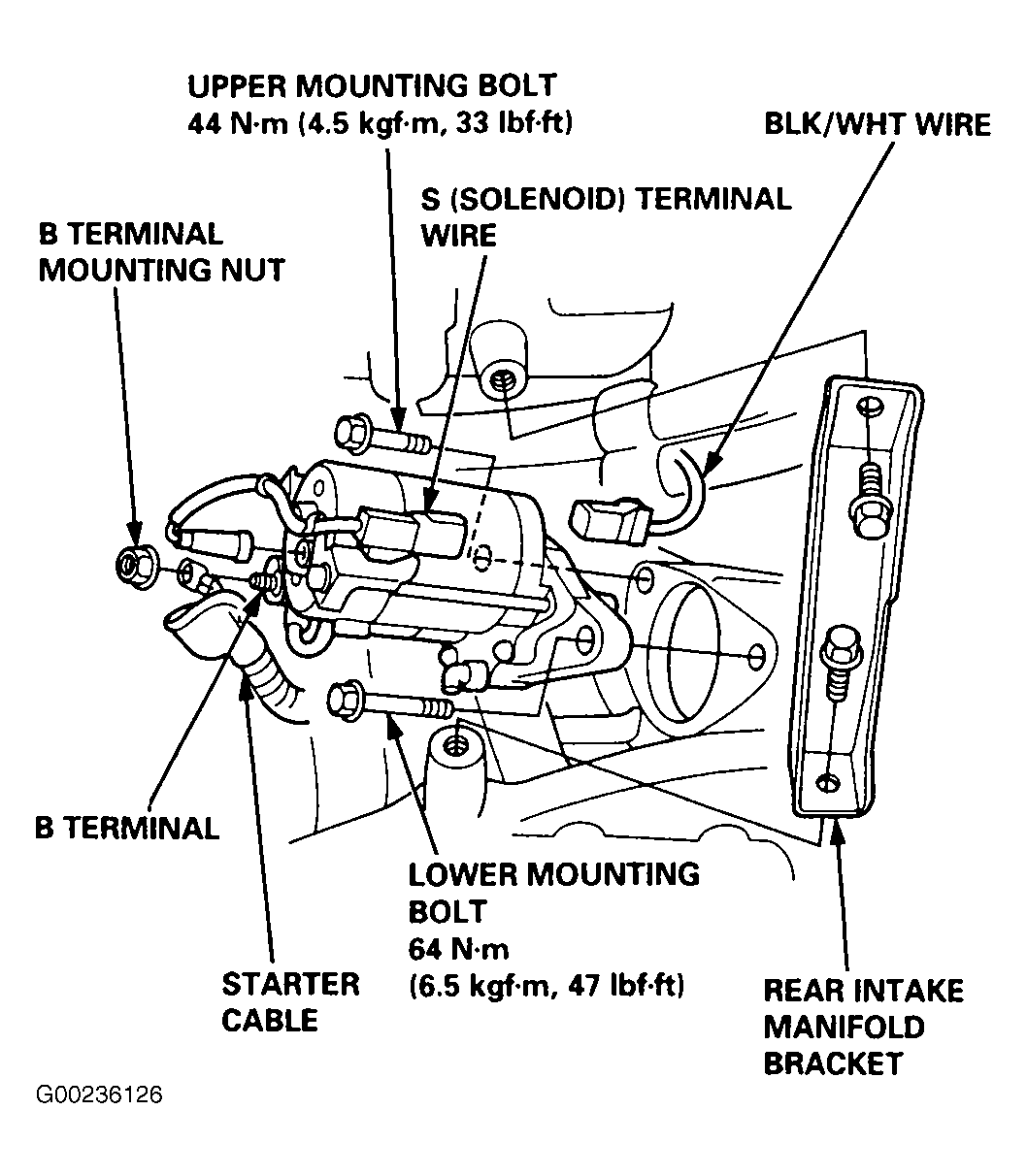 UPPER MOUNTING BOLT
44 N·m (4.5 kgf·m, 33 lbf·ft)

BLK/WHT WIRE

S (SOLENOID) TERMINAL WIRE

B TERMINAL MOUNTING NUT

B TERMINAL

LOWER MOUNTING BOLT
64 N·m
(6.5 kgf·m, 47 lbf·ft)

STARTER CABLE

REAR INTAKE MANIFOLD BRACKET

G00236126