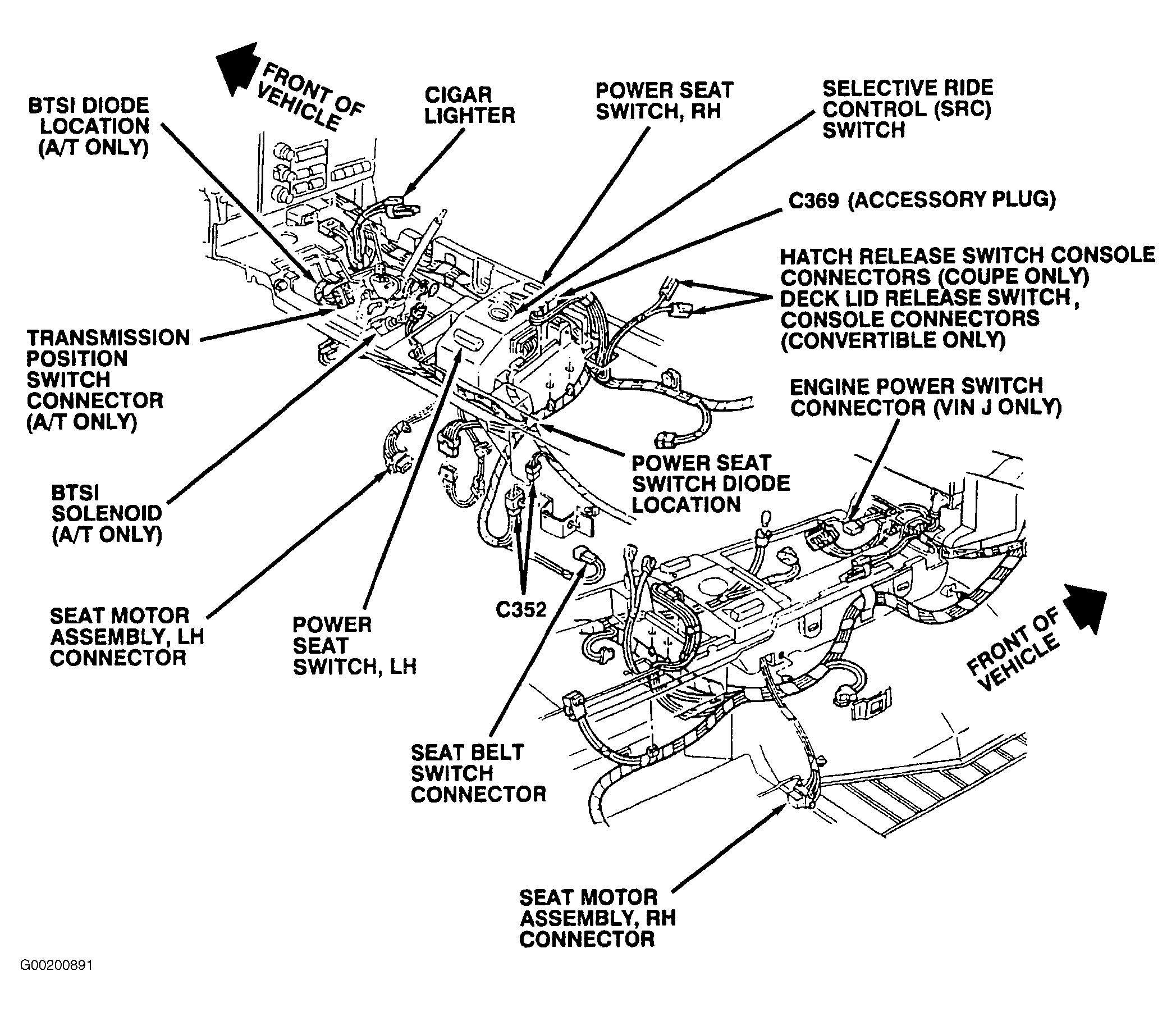 FRONT OF VEHICLE

BTSI DIODE LOCATION (A/T ONLY)

CIGAR LIGHTER

POWER SEAT SWITCH, RH

SELECTIVE RIDE CONTROL (SRC) SWITCH

C369 (ACCESSORY PLUG)

HATCH RELEASE SWITCH CONSOLE CONNECTORS (COUPE ONLY) DECK LID RELEASE SWITCH, CONSOLE CONNECTORS (CONVERTIBLE ONLY)

TRANSMISSION POSITION SWITCH CONNECTOR (A/T ONLY)

ENGINE POWER SWITCH CONNECTOR (VIN J ONLY)

POWER SEAT SWITCH DIODE LOCATION

BTSI SOLENOID (A/T ONLY)

SEAT MOTOR ASSEMBLY, LH CONNECTOR

POWER SEAT SWITCH, LH

C352

FRONT OF VEHICLE

SEAT BELT SWITCH CONNECTOR

SEAT MOTOR ASSEMBLY, RH CONNECTOR

G00200891