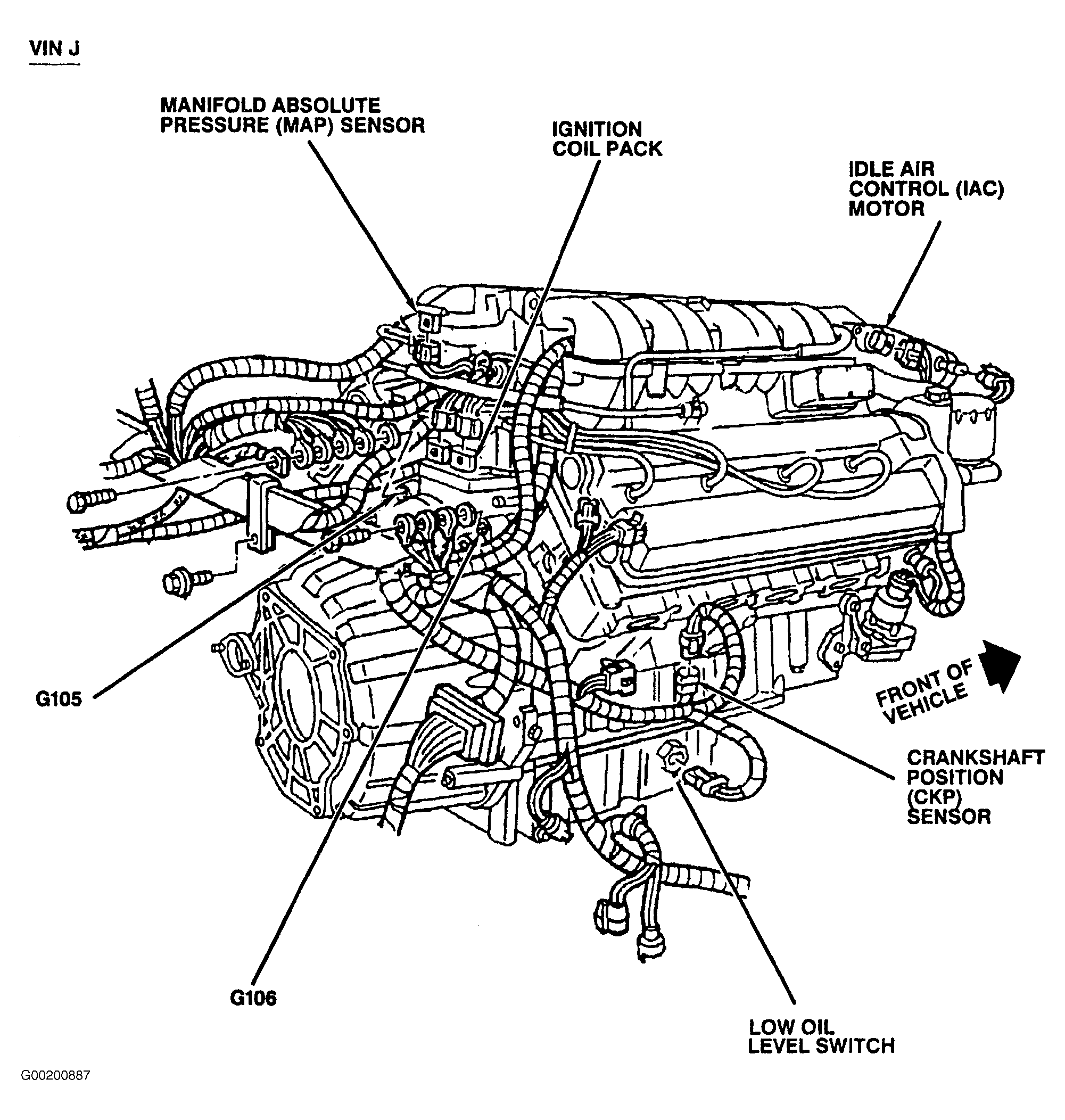 VIN J

MANIFOLD ABSOLUTE PRESSURE (MAP) SENSOR

IGNITION COIL PACK

IDLE AIR CONTROL (IAC) MOTOR

G105

FRONT OF VEHICLE

CRANKSHAFT POSITION (CKP) SENSOR

G106

LOW OIL LEVEL SWITCH

G00200887