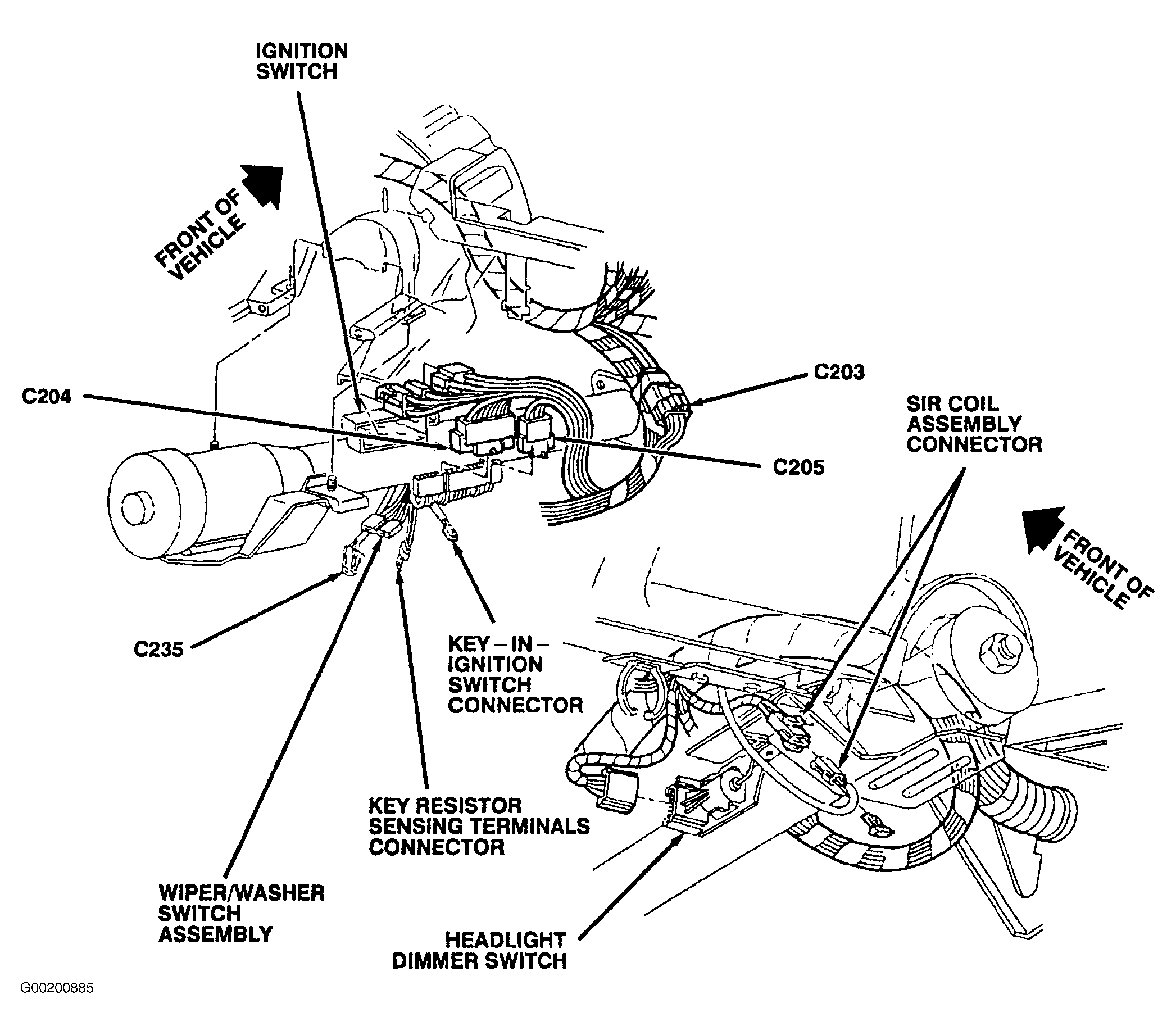 IGNITION SWITCH

FRONT OF VEHICLE

C203

C204

SIR COIL ASSEMBLY CONNECTOR

C205

FRONT OF VEHICLE

C235

KEY – IN – IGNITION SWITCH CONNECTOR

KEY RESISTOR SENSING TERMINALS CONNECTOR

WIPER/WASHER SWITCH ASSEMBLY

HEADLIGHT DIMMER SWITCH

G00200885