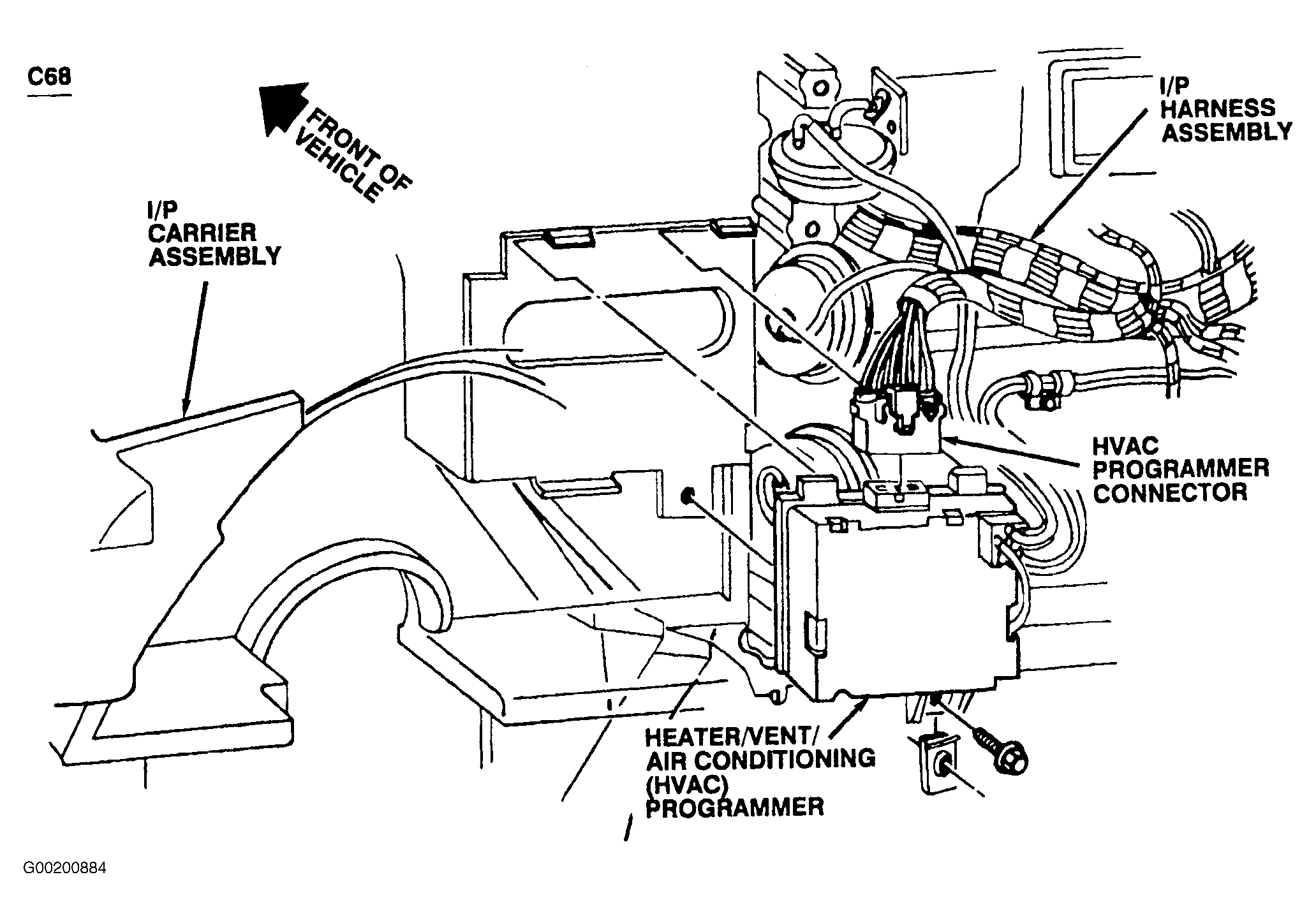 C68

FRONT OF VEHICLE

I/P HARNESS ASSEMBLY

I/P CARRIER ASSEMBLY

HVAC PROGRAMMER CONNECTOR

HEATER/VENT/ AIR CONDITIONING (HVAC) PROGRAMMER

G00200884