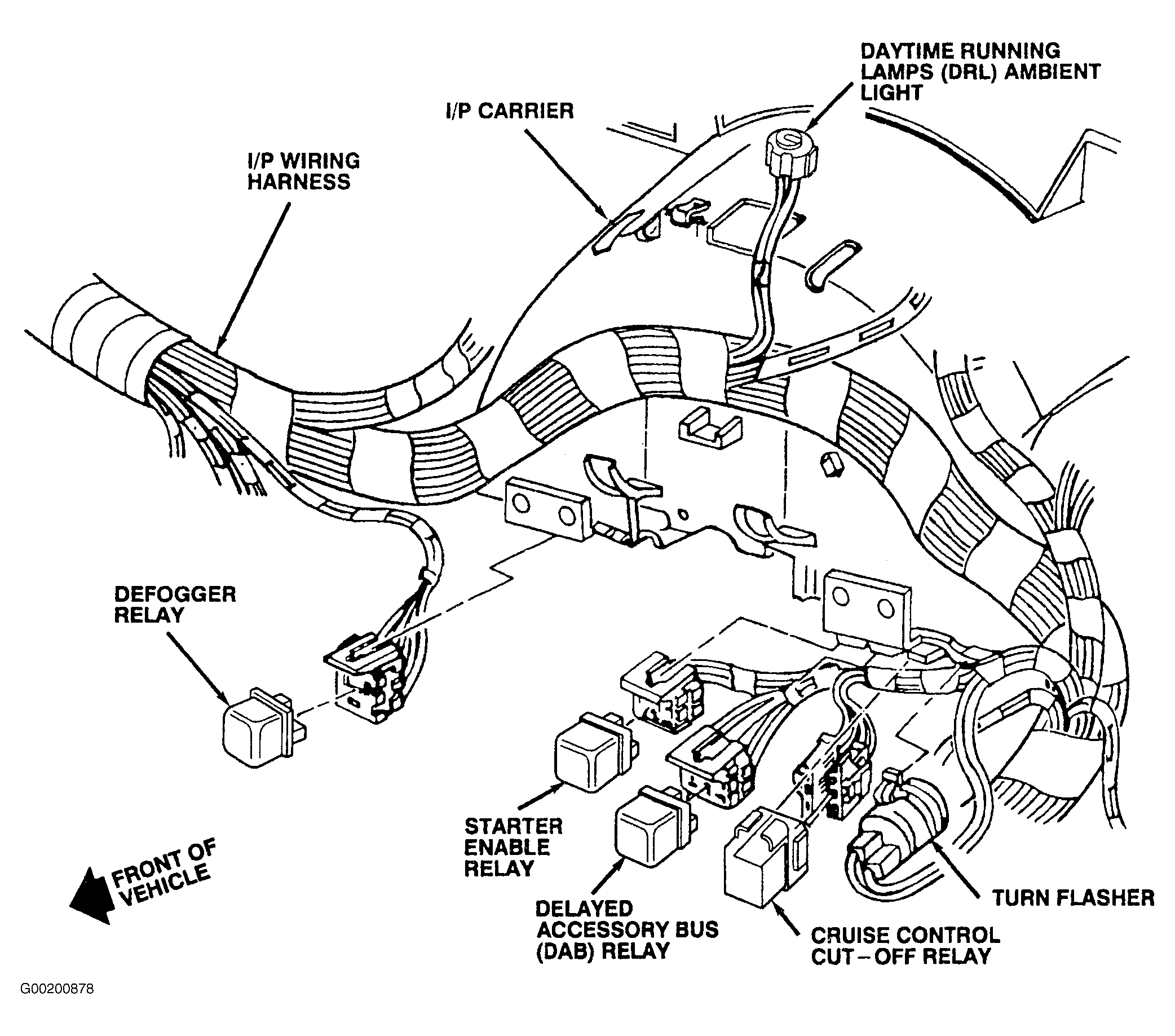 DAYTIME RUNNING LAMPS (DRL) AMBIENT LIGHT

I/P CARRIER

I/P WIRING HARNESS

DEFOGGER RELAY

STARTER ENABLE RELAY

FRONT OF VEHICLE

DELAYED ACCESSORY BUS (DAB) RELAY

CRUISE CONTROL CUT-OFF RELAY

TURN FLASHER

G00200878