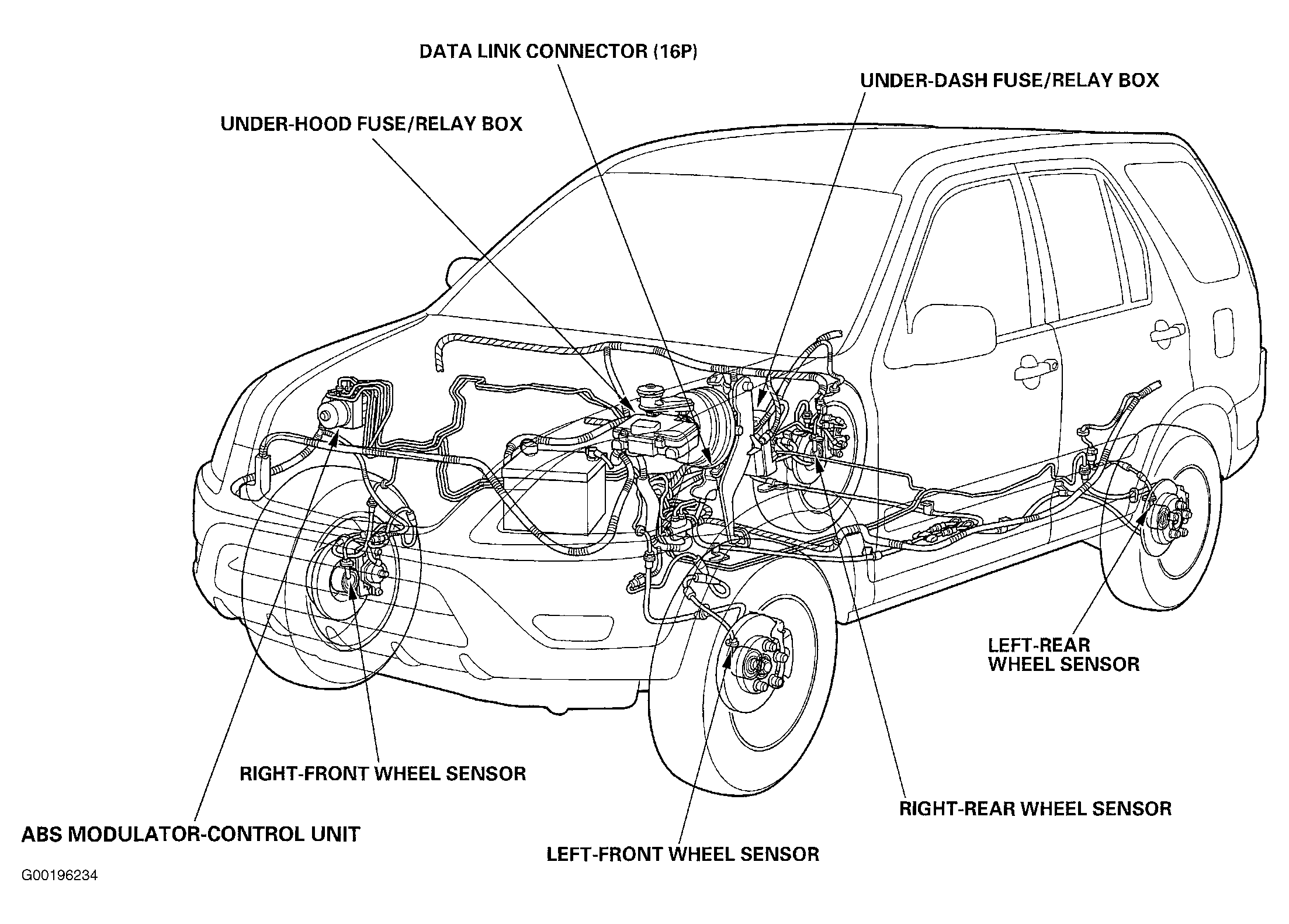 DATA LINK CONNECTOR (16P)

UNDER-DASH FUSE/RELAY BOX

UNDER-HOOD FUSE/RELAY BOX

LEFT-REAR WHEEL SENSOR

RIGHT-FRONT WHEEL SENSOR

RIGHT-REAR WHEEL SENSOR

ABS MODULATOR-CONTROL UNIT

LEFT-FRONT WHEEL SENSOR

G00196234