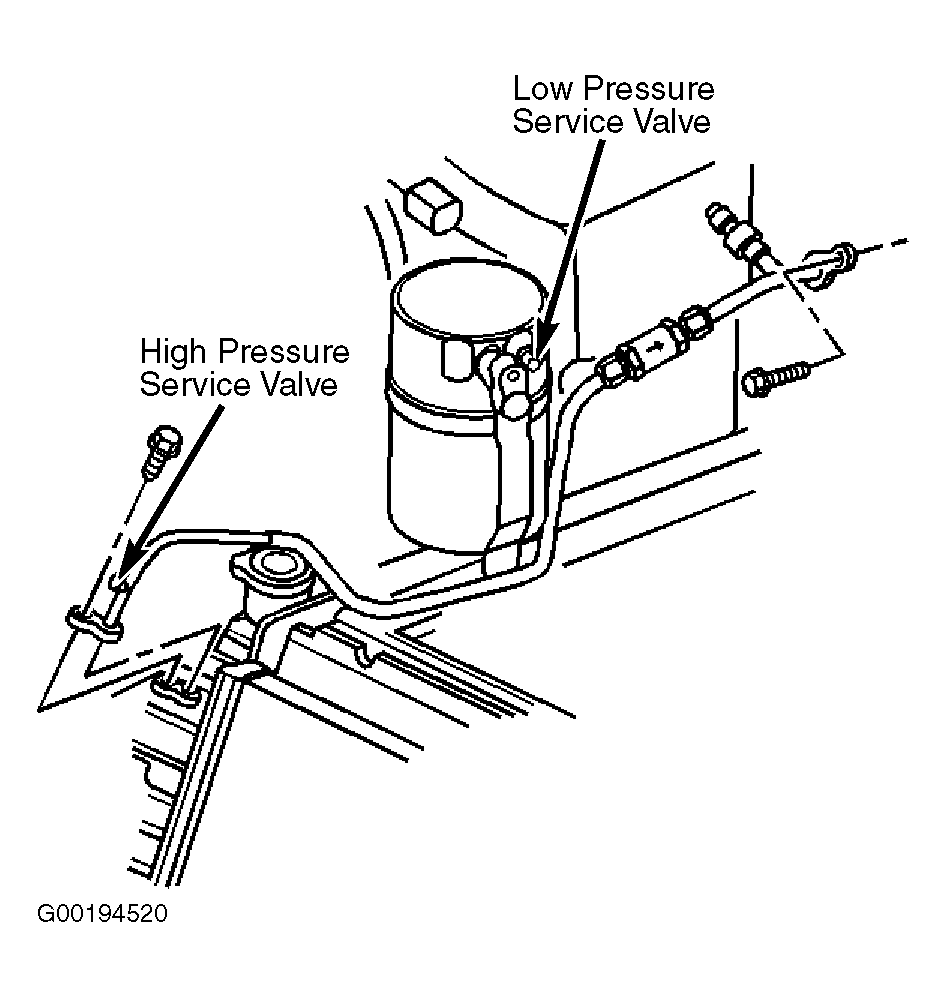 Low Pressure
Service Valve

High Pressure
Service Valve

G00194520