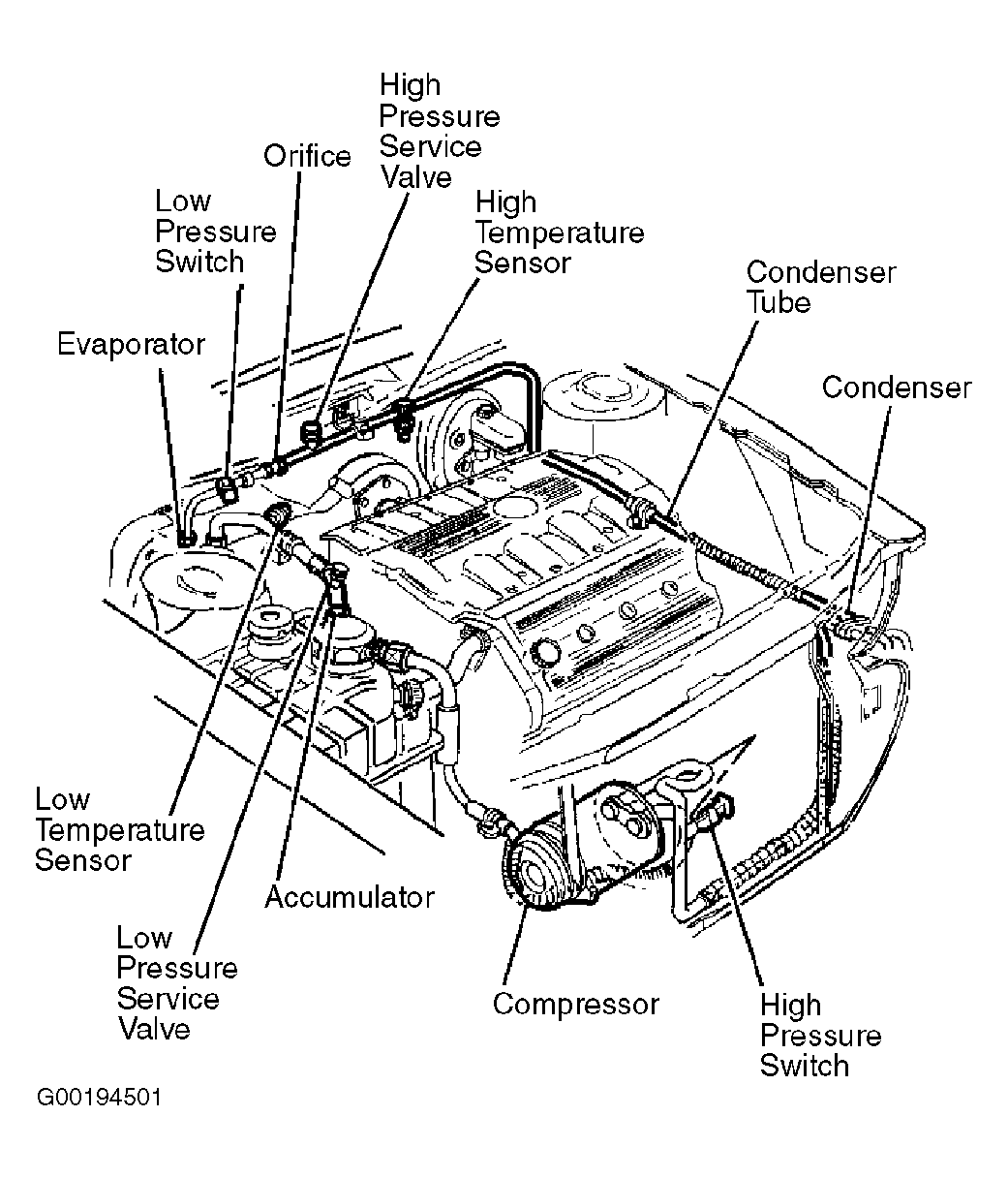 High Pressure Service Valve

Orifice

Low Pressure Switch

High Temperature Sensor

Condenser Tube

Evaporator

Condenser

Low Temperature Sensor

Accumulator

Low Pressure Service Valve

Compressor

High Pressure Switch

G00194501