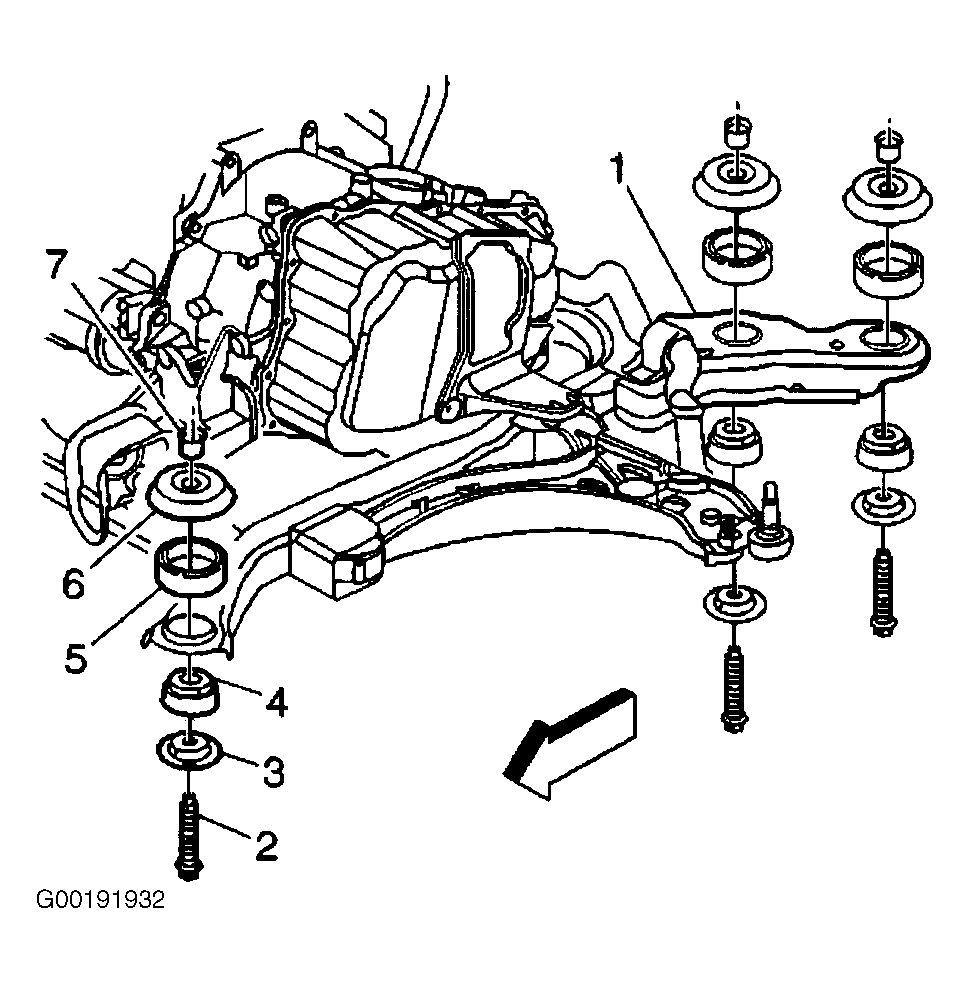 1
7
6
5
4
3
2
G00191932