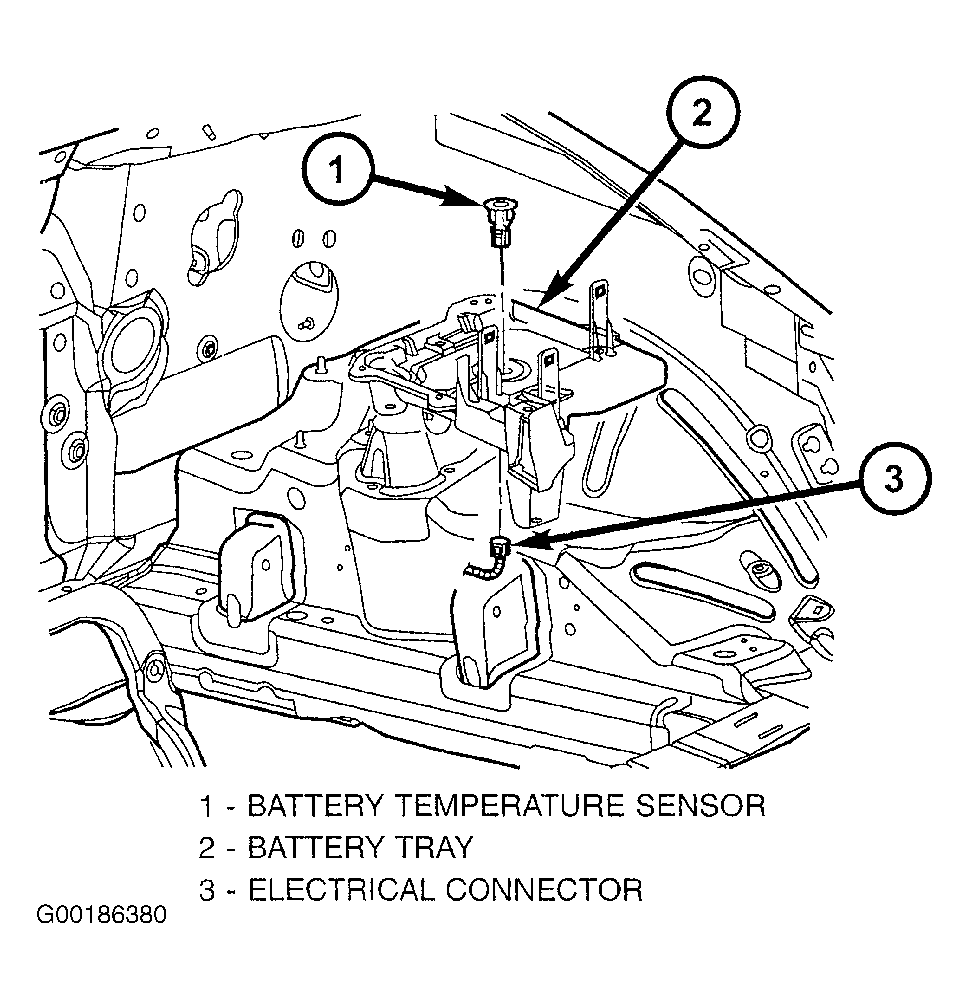 1

2

3

1 - BATTERY TEMPERATURE SENSOR
2 - BATTERY TRAY
3 - ELECTRICAL CONNECTOR

G00186380