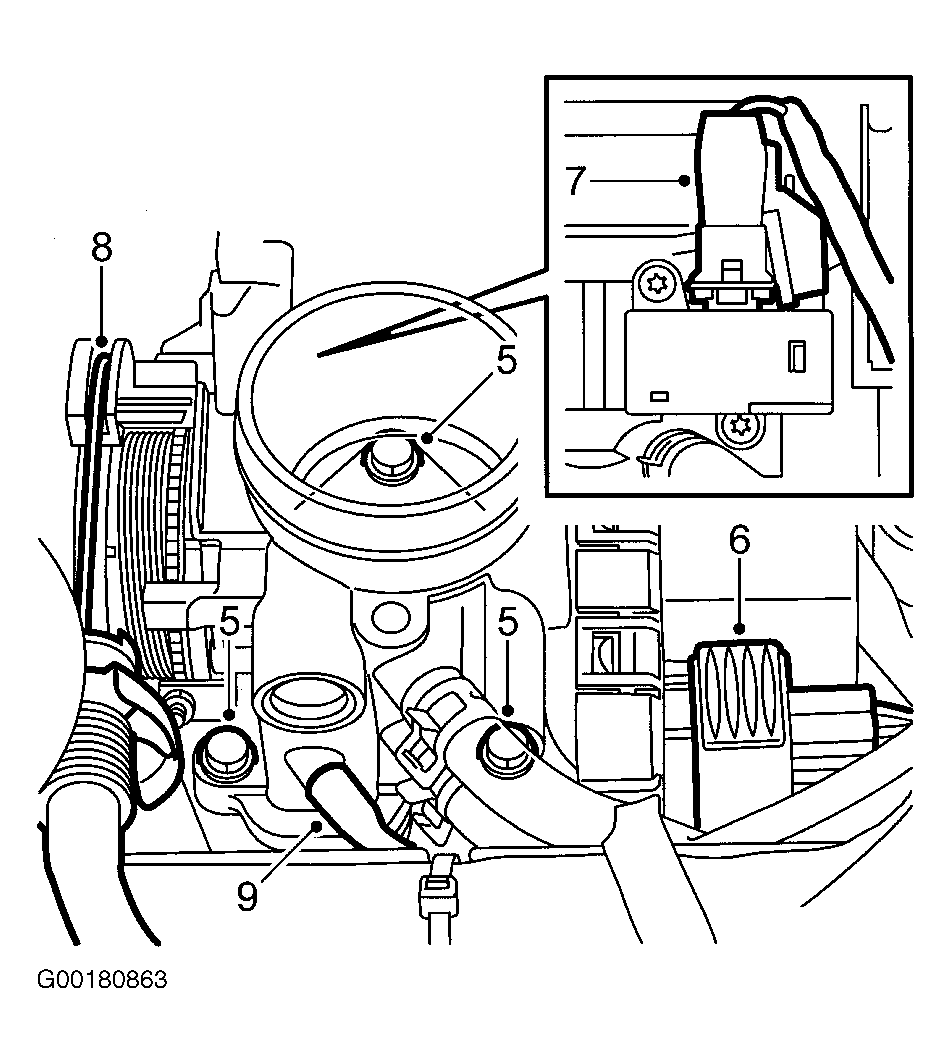 7
8
5
6
5
5
9
G00180863