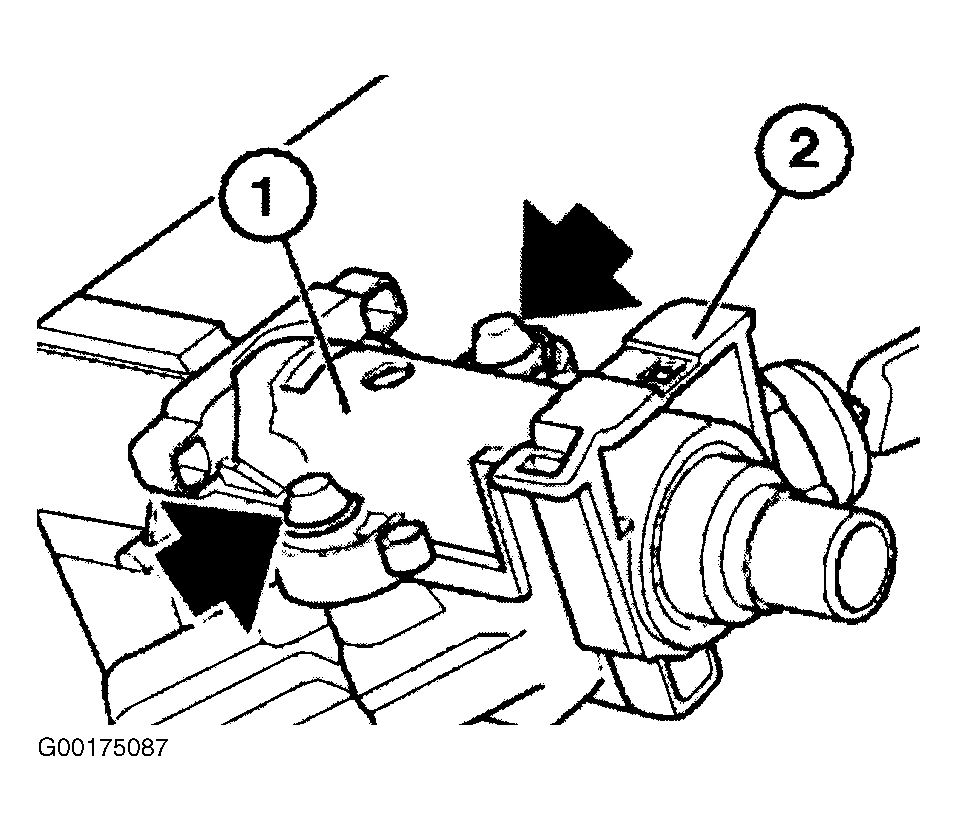 1
2
G00175087