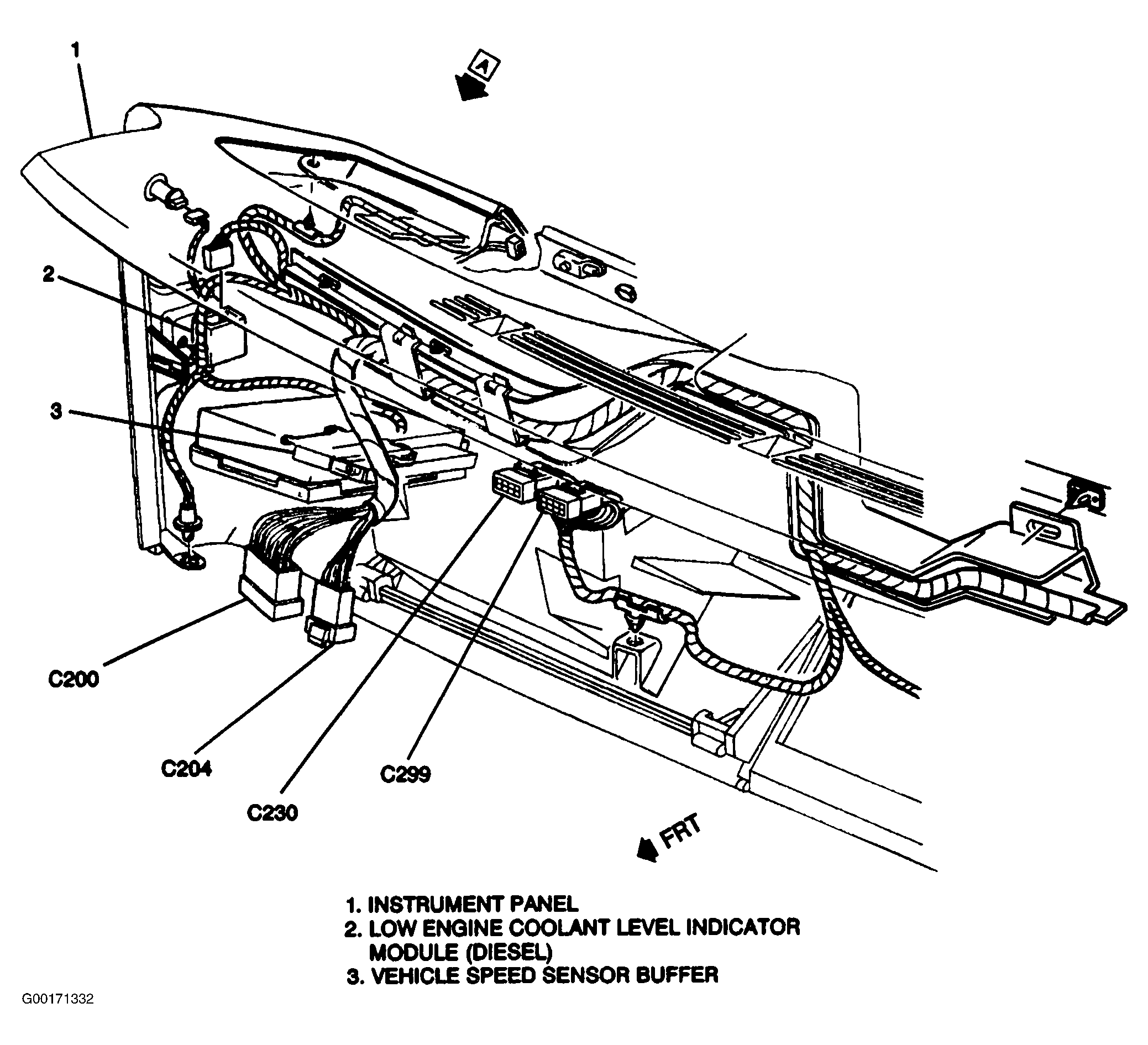 1

A

2

3

C200

C204

C230

C299

FRT

1. INSTRUMENT PANEL
2. LOW ENGINE COOLANT LEVEL INDICATOR MODULE (DIESEL)
3. VEHICLE SPEED SENSOR BUFFER

G00171332