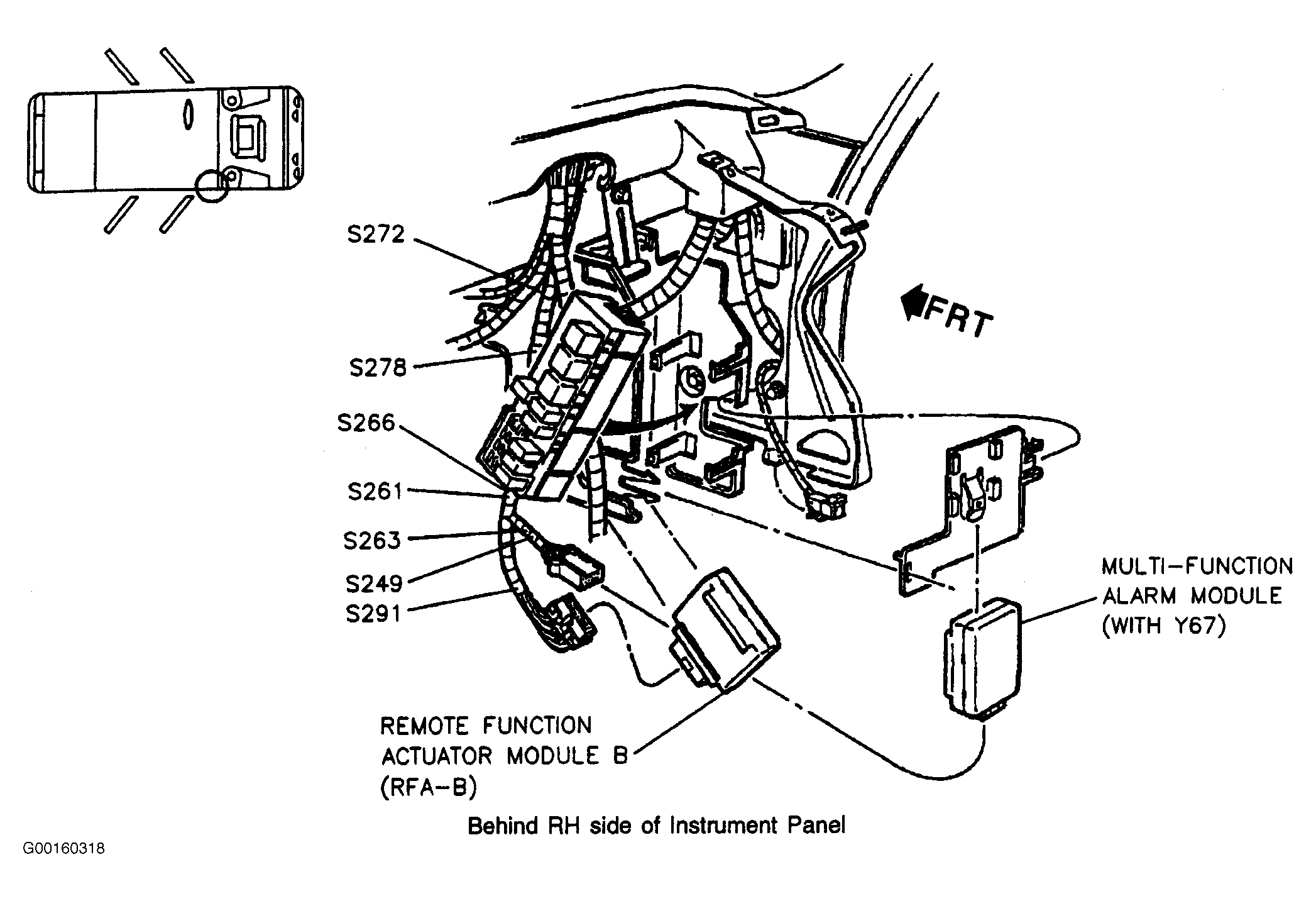 S272

S278

S266

S261

S263

S249

S291

FRT

MULTI-FUNCTION ALARM MODULE (WITH Y67)

REMOTE FUNCTION ACTUATOR MODULE B (RFA-B)

Behind RH side of Instrument Panel

G00160318