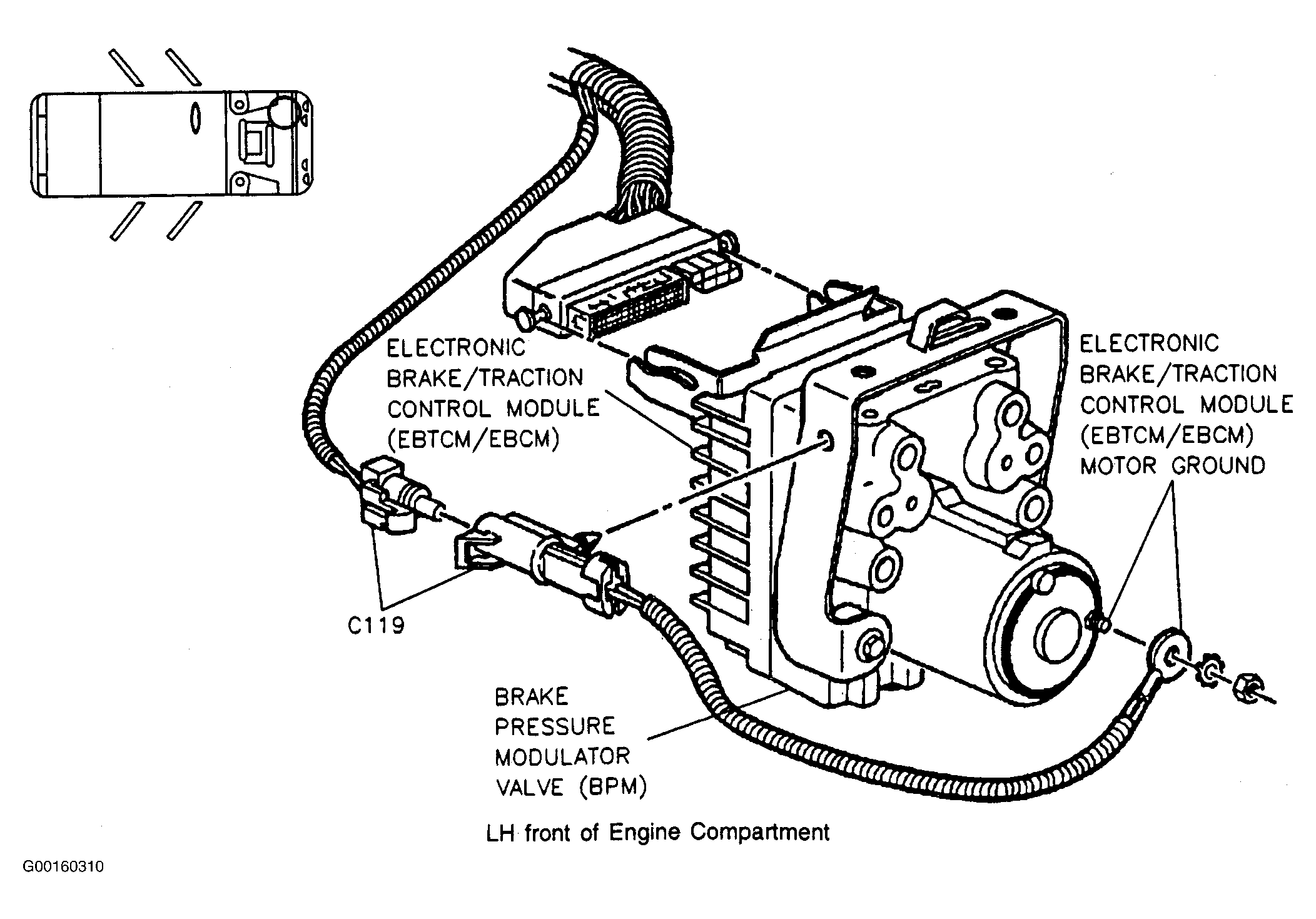 ELECTRONIC BRAKE/TRACTION CONTROL MODULE (EBTCM/EBCM)

ELECTRONIC BRAKE/TRACTION CONTROL MODULE (EBTCM/EBCM) MOTOR GROUND

C119

BRAKE PRESSURE MODULATOR VALVE (BPM)

LH front of Engine Compartment

G00160310