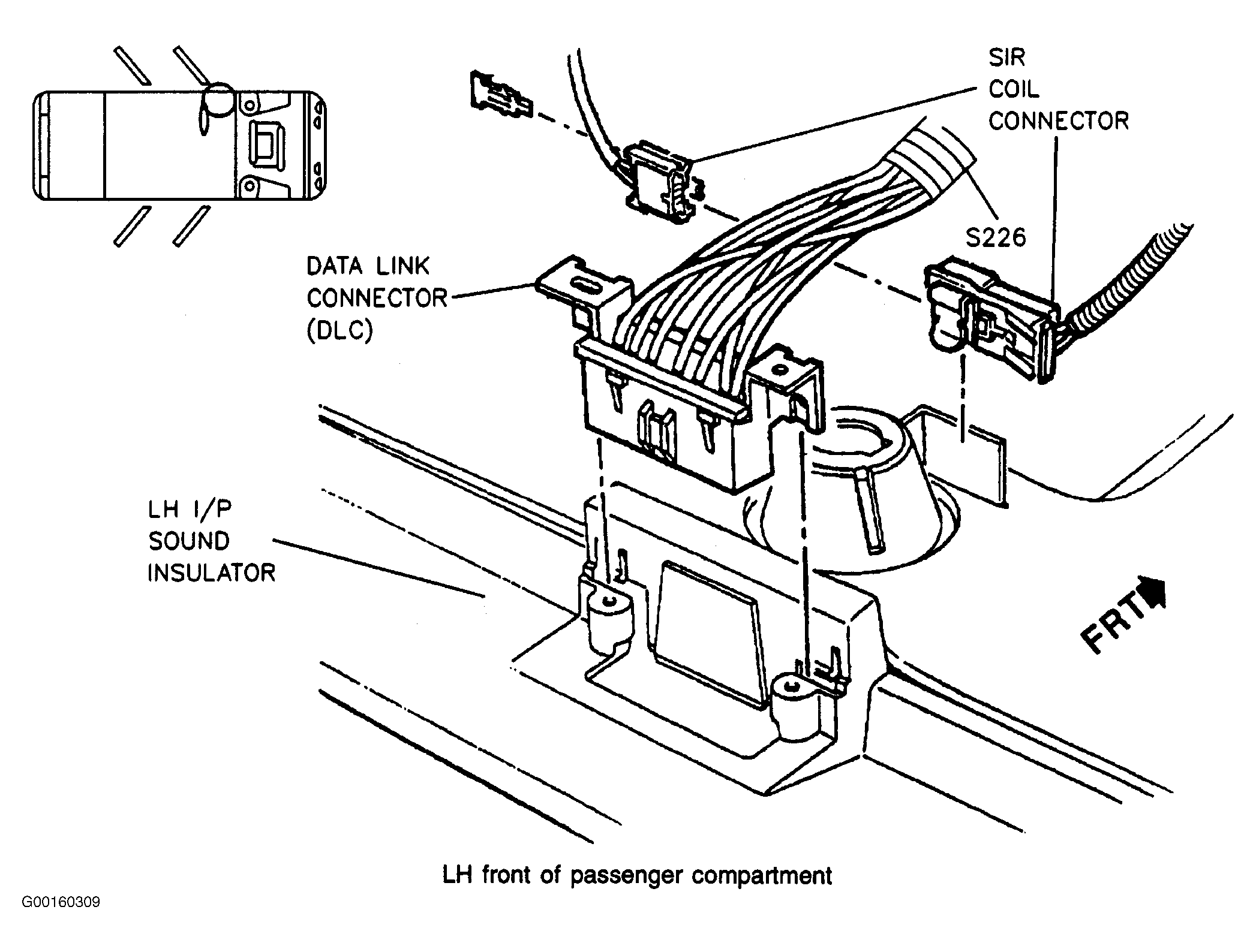 SIR COIL CONNECTOR

S226

DATA LINK CONNECTOR (DLC)

LH I/P SOUND INSULATOR

FRT

LH front of passenger compartment

G00160309