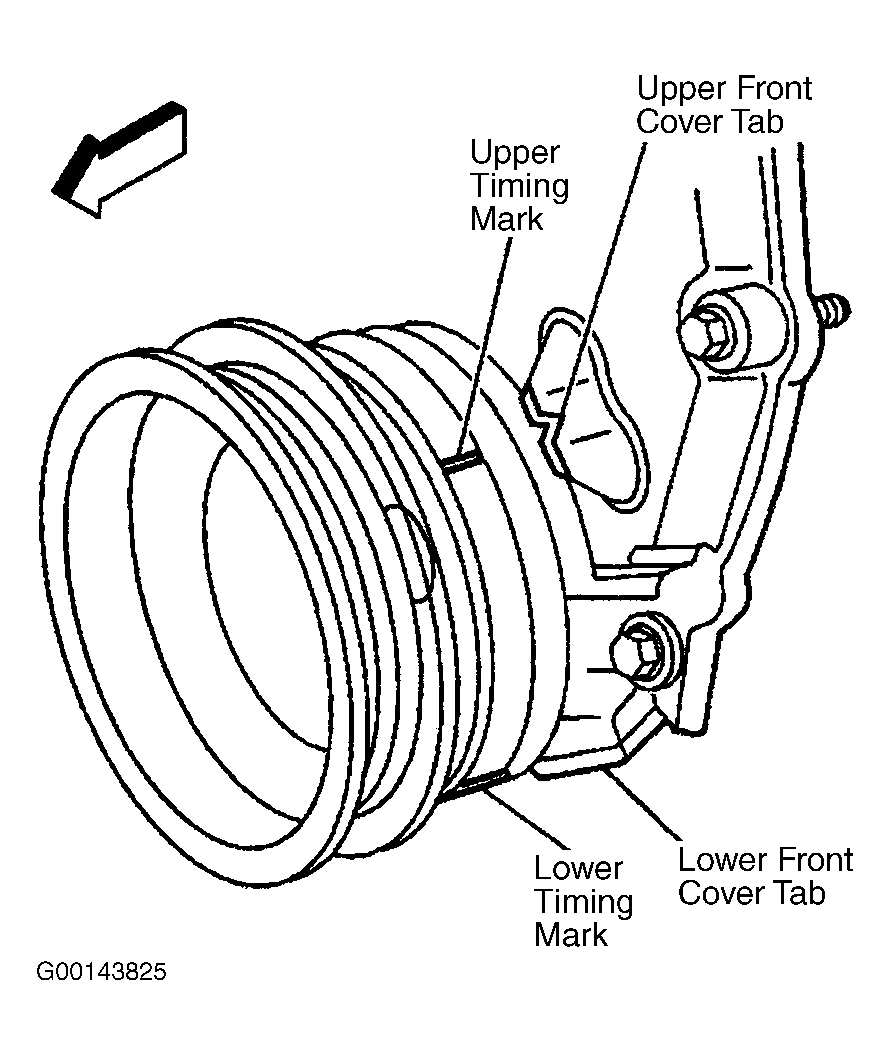 Upper Front Cover Tab

Upper Timing Mark

Lower Timing Mark

Lower Front Cover Tab

G00143825