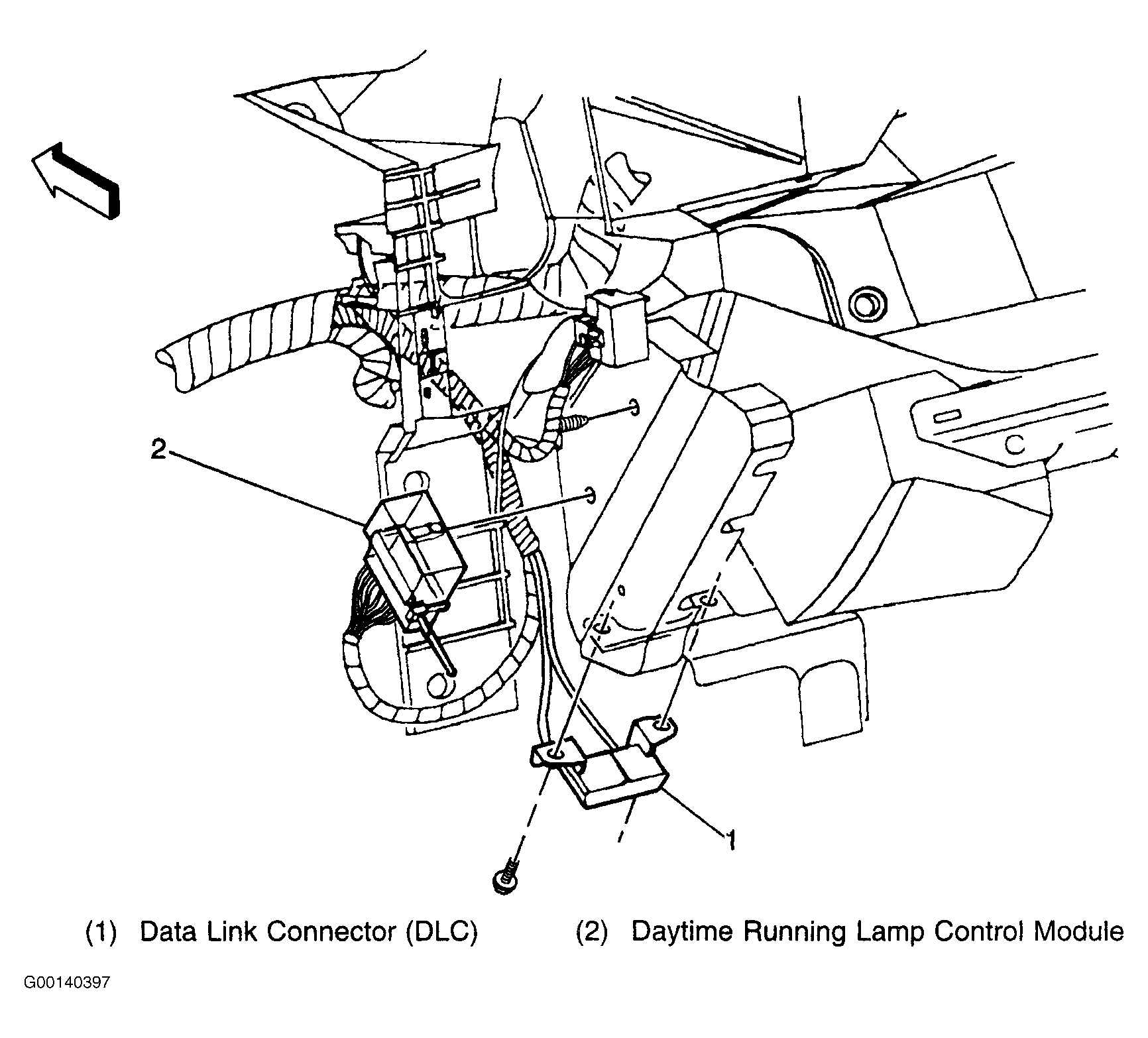 2

1

(1) Data Link Connector (DLC)

(2) Daytime Running Lamp Control Module

G00140397