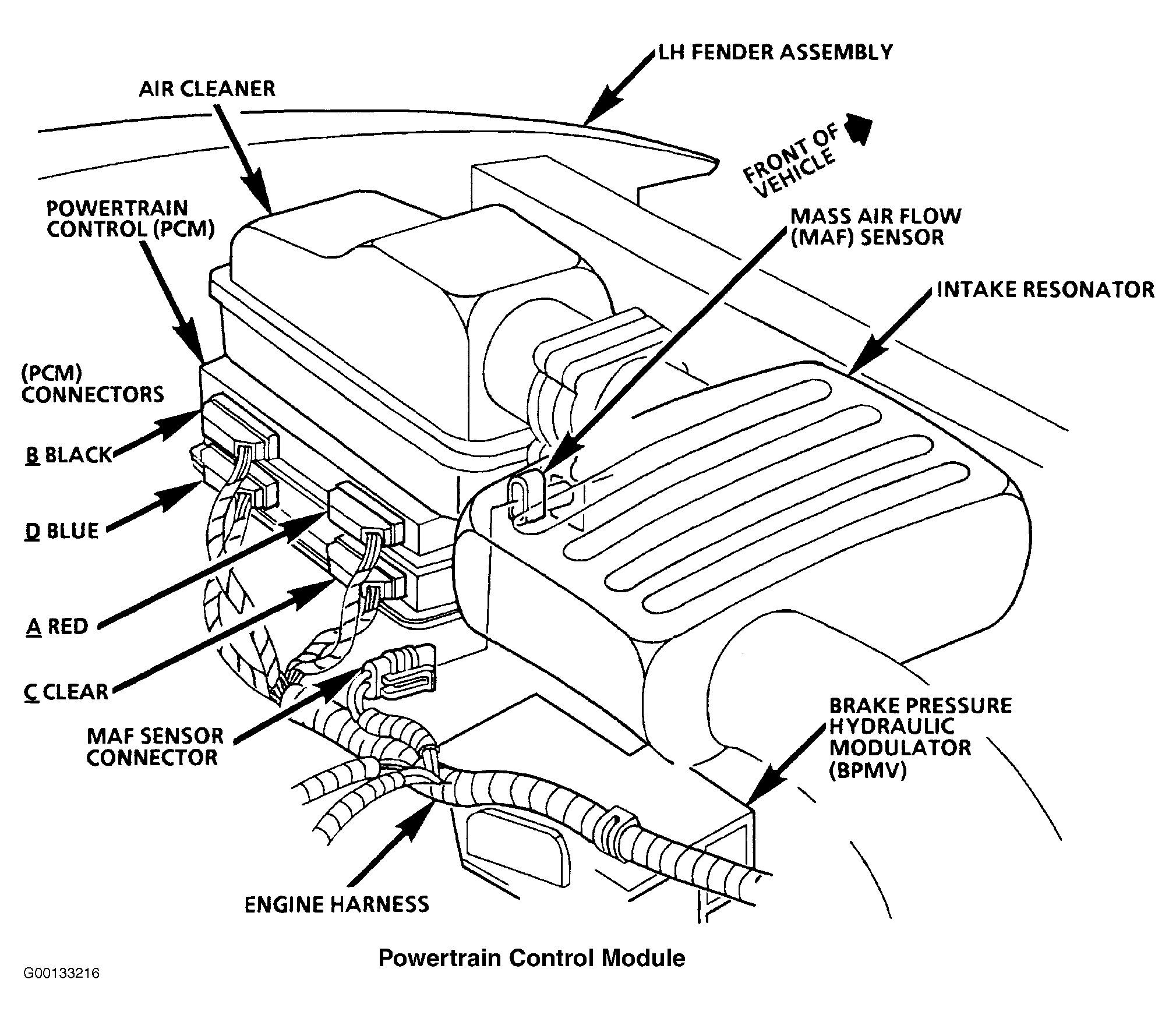 LH FENDER ASSEMBLY

AIR CLEANER

FRONT OF VEHICLE

POWERTRAIN CONTROL (PCM)

MASS AIR FLOW (MAF) SENSOR

INTAKE RESONATOR

(PCM) CONNECTORS

B BLACK

D BLUE

A RED

C CLEAR

MAF SENSOR CONNECTOR

BRAKE PRESSURE HYDRAULIC MODULATOR (BPMV)

ENGINE HARNESS

Powertrain Control Module

G00133216