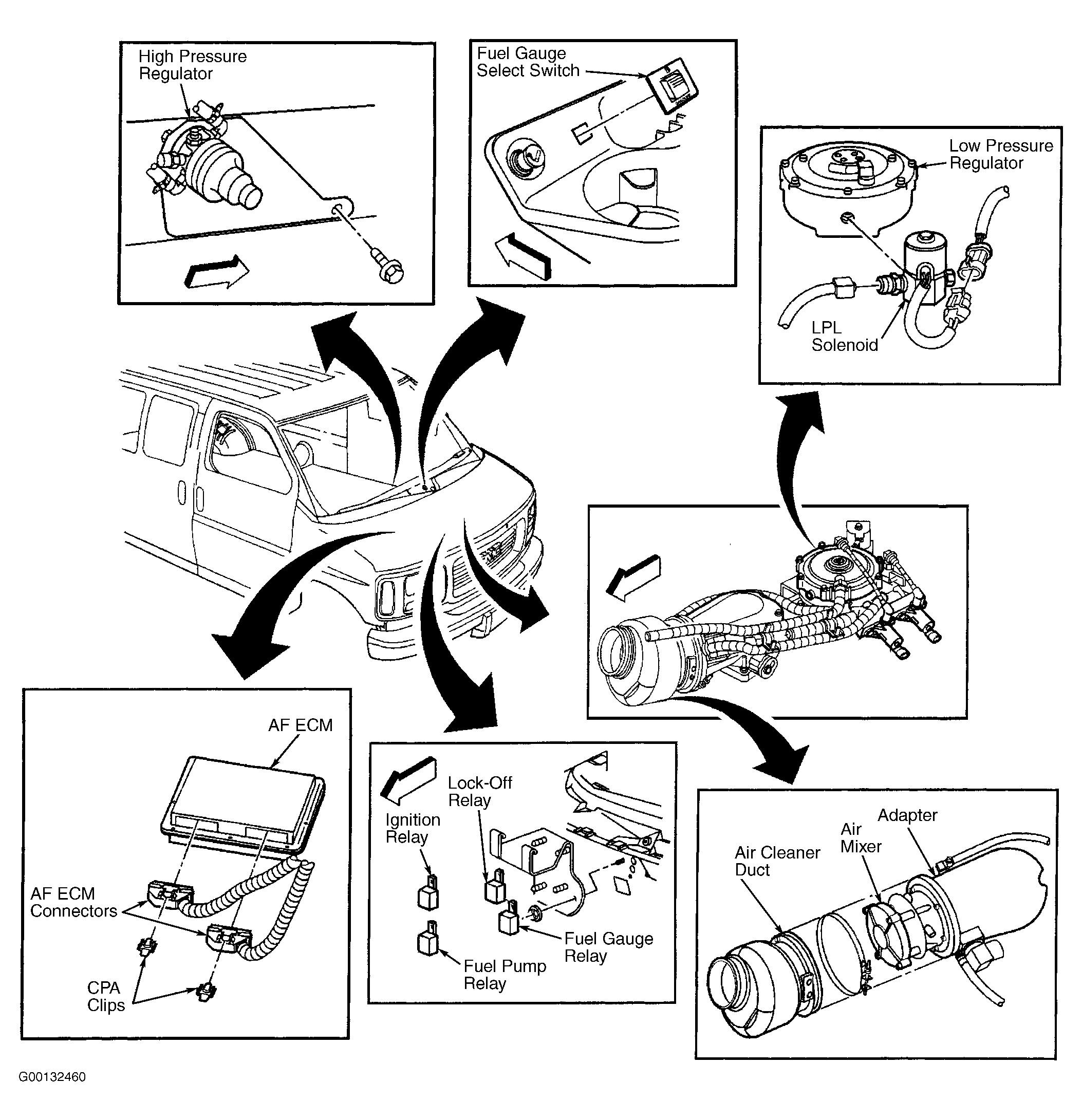 High Pressure Regulator

Fuel Gauge Select Switch

Low Pressure Regulator

LPL Solenoid

AF ECM

AF ECM Connectors

CPA Clips

Lock-Off Relay

Ignition Relay

Fuel Gauge Relay

Fuel Pump Relay

Adapter

Air Mixer

Air Cleaner Duct

G00132460