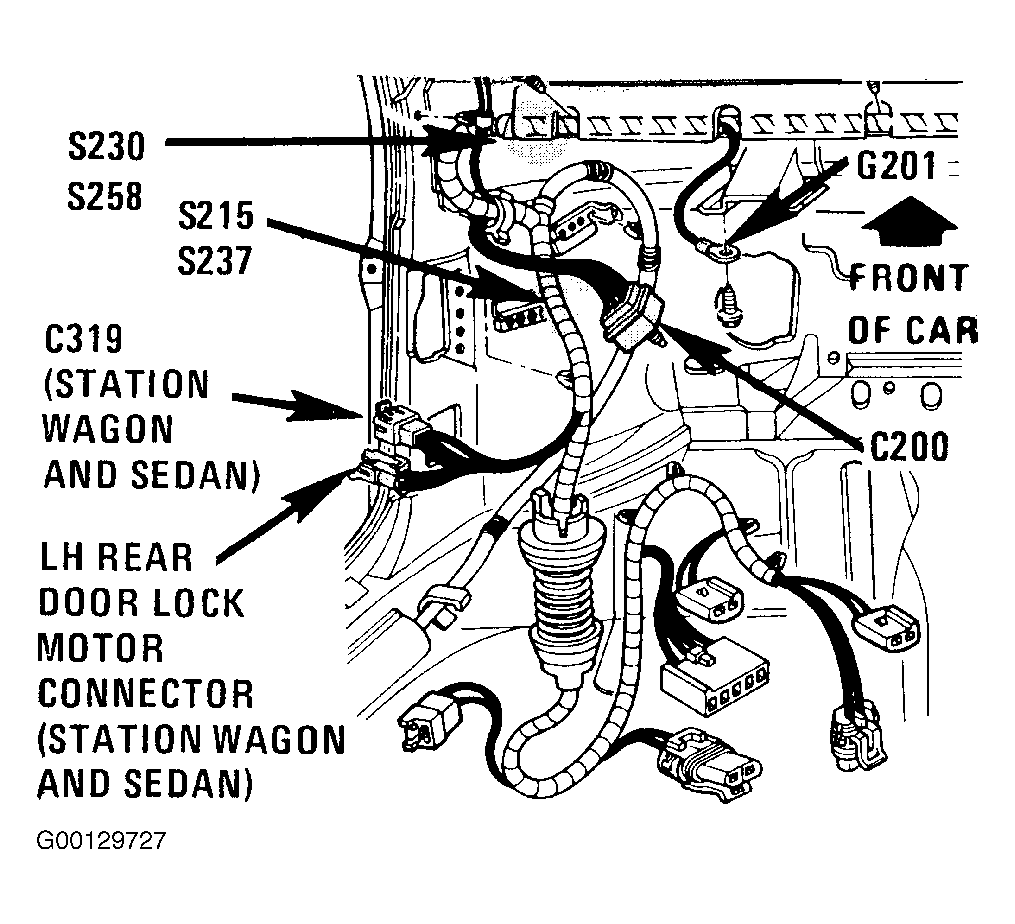 S230
S258

S215
S237

G201

FRONT
OF CAR

C319
(STATION
WAGON
AND SEDAN)

C200

LH REAR
DOOR LOCK
MOTOR
CONNECTOR
(STATION WAGON
AND SEDAN)

G00129727