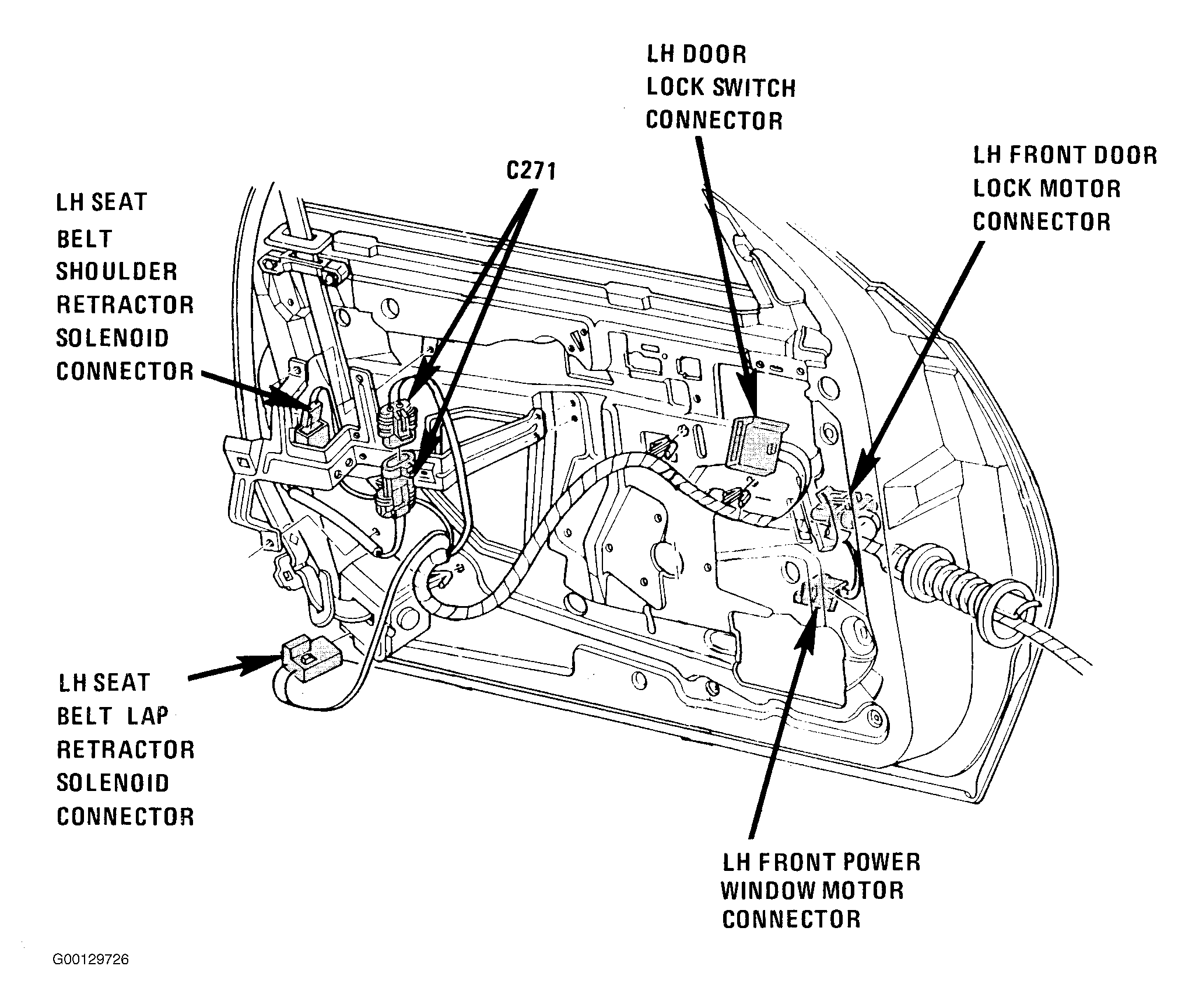 LH DOOR LOCK SWITCH CONNECTOR

C271

LH FRONT DOOR LOCK MOTOR CONNECTOR

LH SEAT BELT SHOULDER RETRACTOR SOLENOID CONNECTOR

LH SEAT BELT LAP RETRACTOR SOLENOID CONNECTOR

LH FRONT POWER WINDOW MOTOR CONNECTOR

G00129726