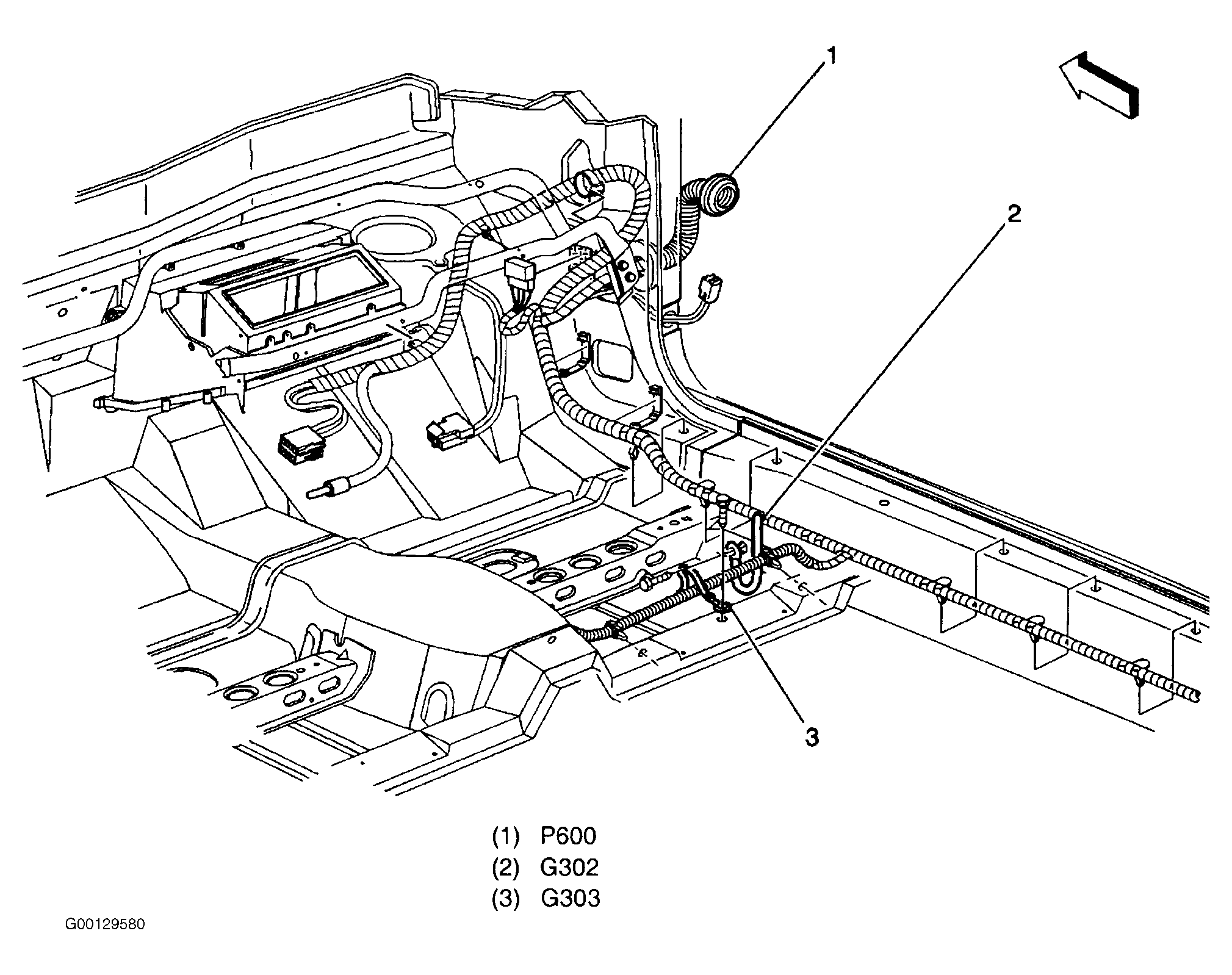 1
2
3

(1) P600
(2) G302
(3) G303

G00129580