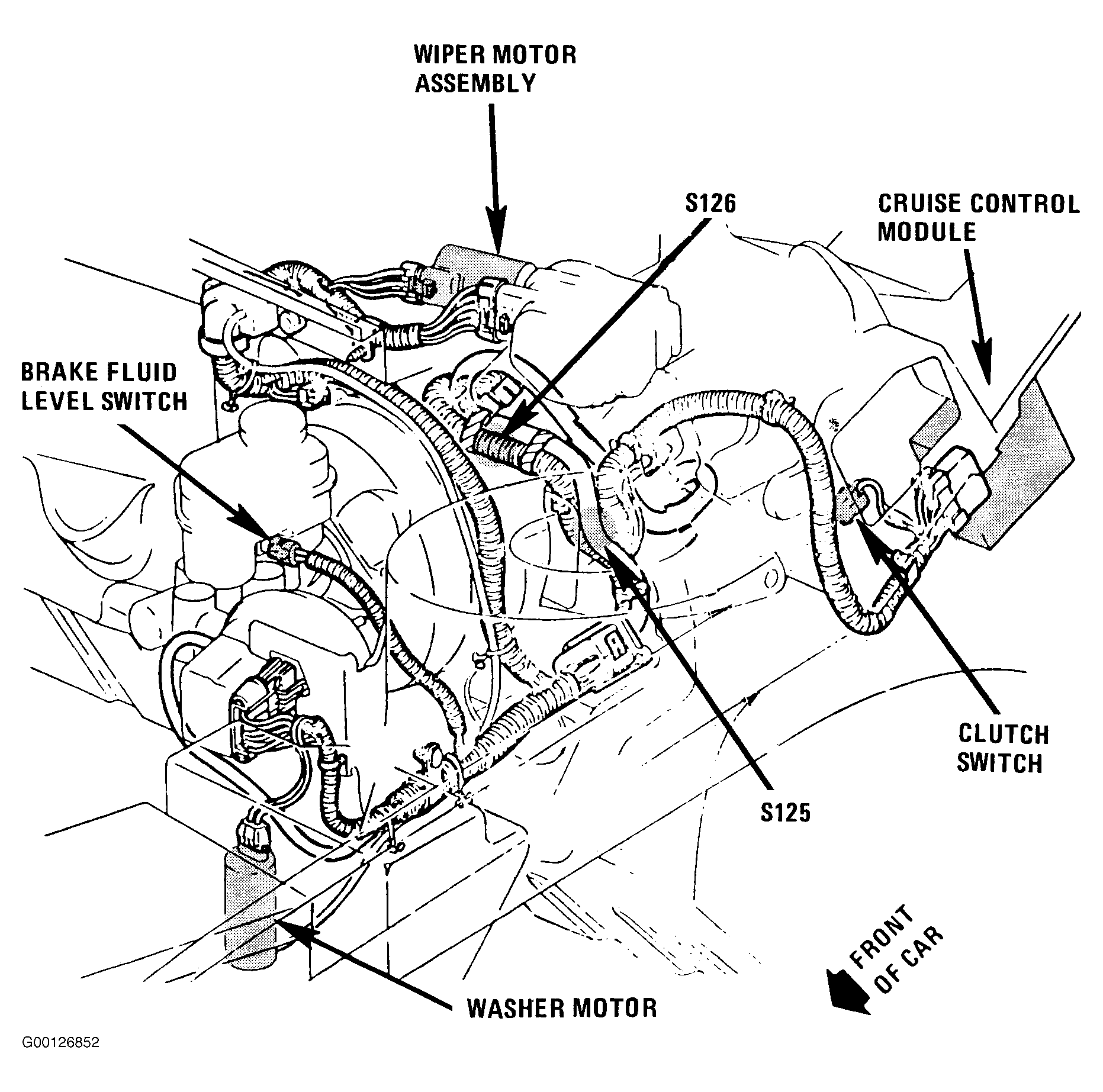 WIPER MOTOR ASSEMBLY

S126

CRUISE CONTROL MODULE

BRAKE FLUID LEVEL SWITCH

CLUTCH SWITCH

S125

FRONT OF CAR

WASHER MOTOR

G00126852