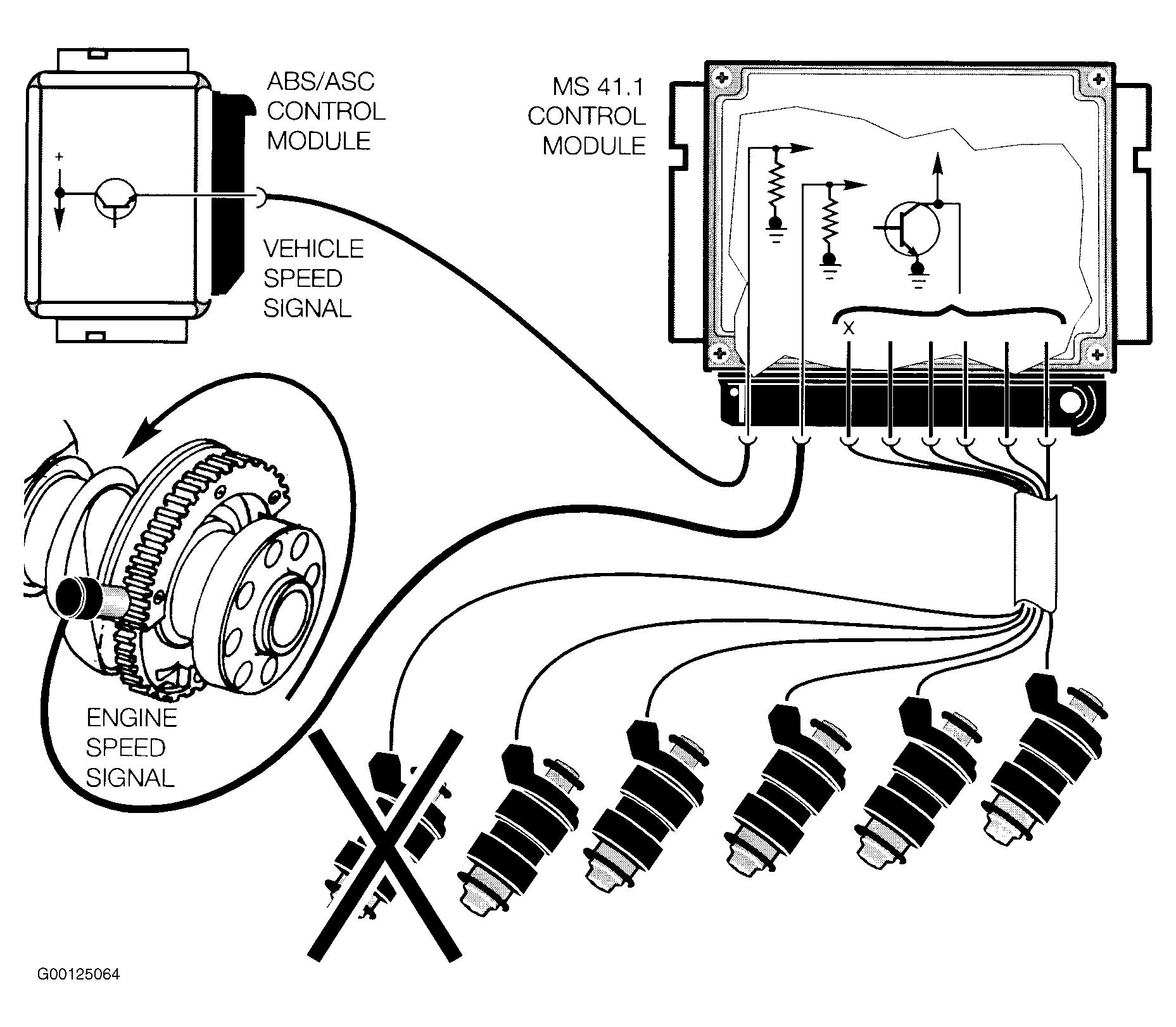 ABS/ASC CONTROL MODULE

MS 41.1 CONTROL MODULE

+

VEHICLE SPEED SIGNAL

X

ENGINE SPEED SIGNAL

G00125064