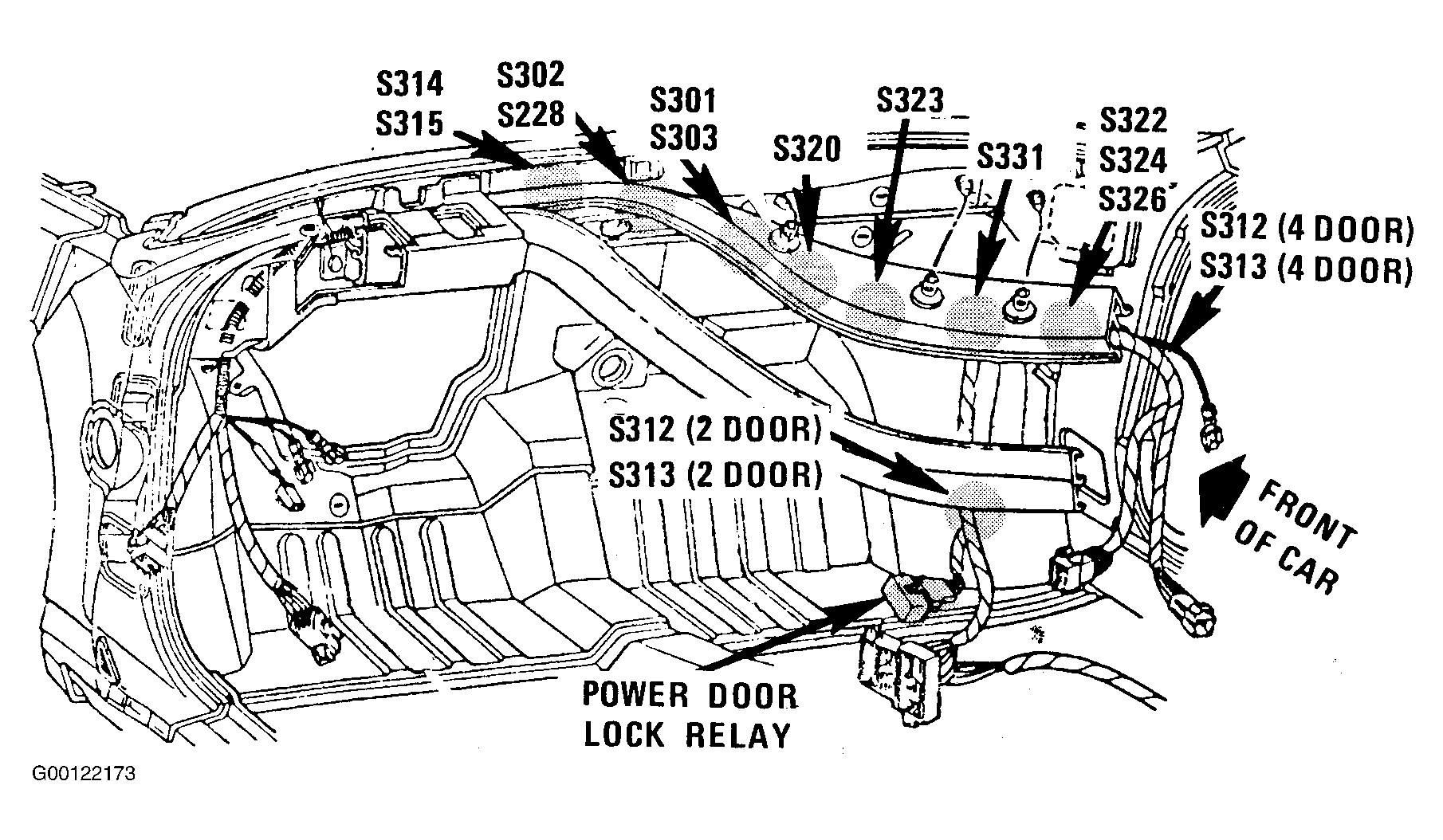 S314
S315

S302
S228

S301
S303

S320

S323

S331

S322
S324
S326

S312 (4 DOOR)
S313 (4 DOOR)

S312 (2 DOOR)
S313 (2 DOOR)

FRONT OF CAR

POWER DOOR LOCK RELAY

G00122173