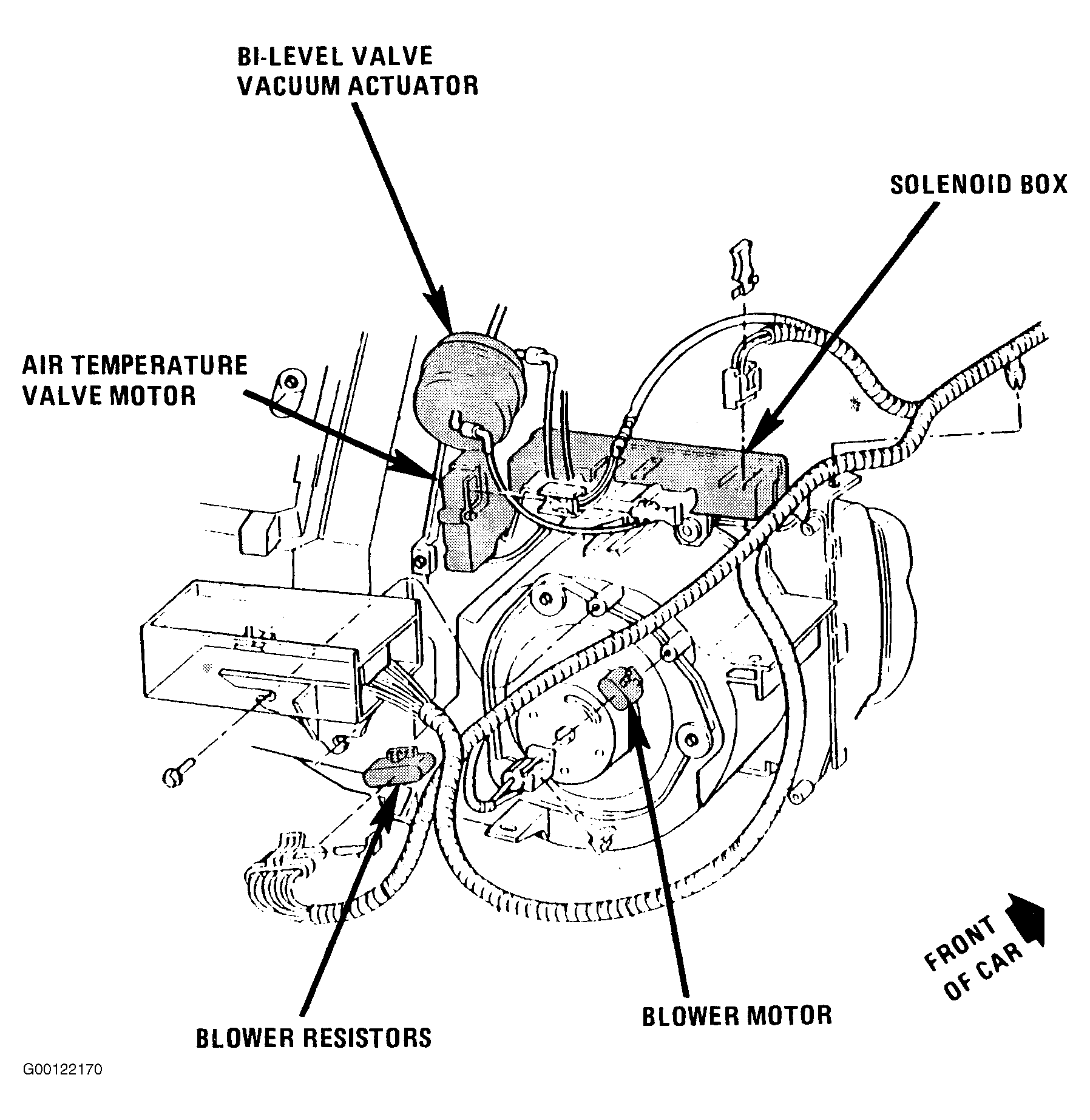 BI-LEVEL VALVE
VACUUM ACTUATOR

SOLENOID BOX

AIR TEMPERATURE
VALVE MOTOR

FRONT
OF CAR

BLOWER MOTOR

BLOWER RESISTORS

G00122170