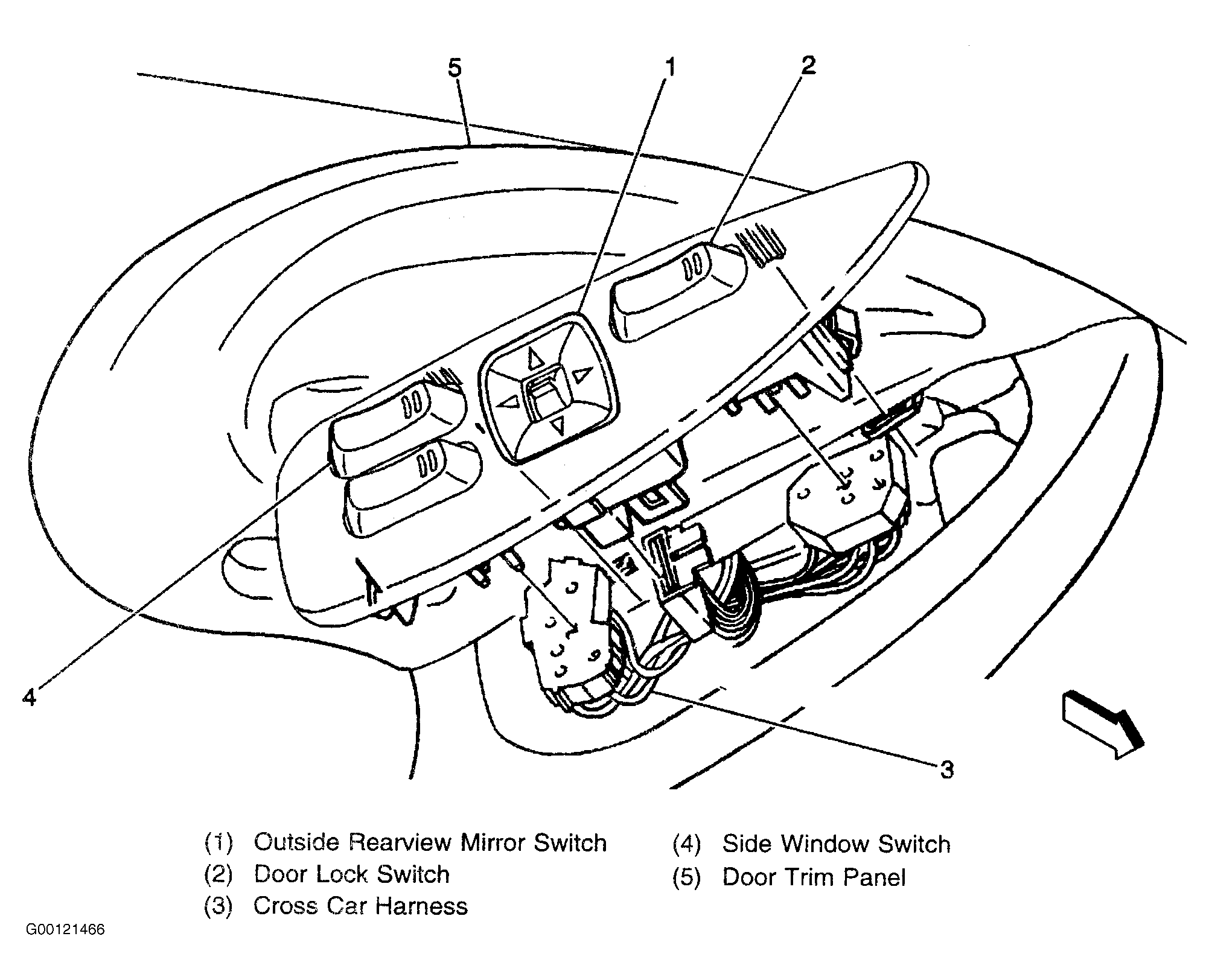 5
1
2
4
3

(1) Outside Rearview Mirror Switch
(2) Door Lock Switch
(3) Cross Car Harness

(4) Side Window Switch
(5) Door Trim Panel

G00121466