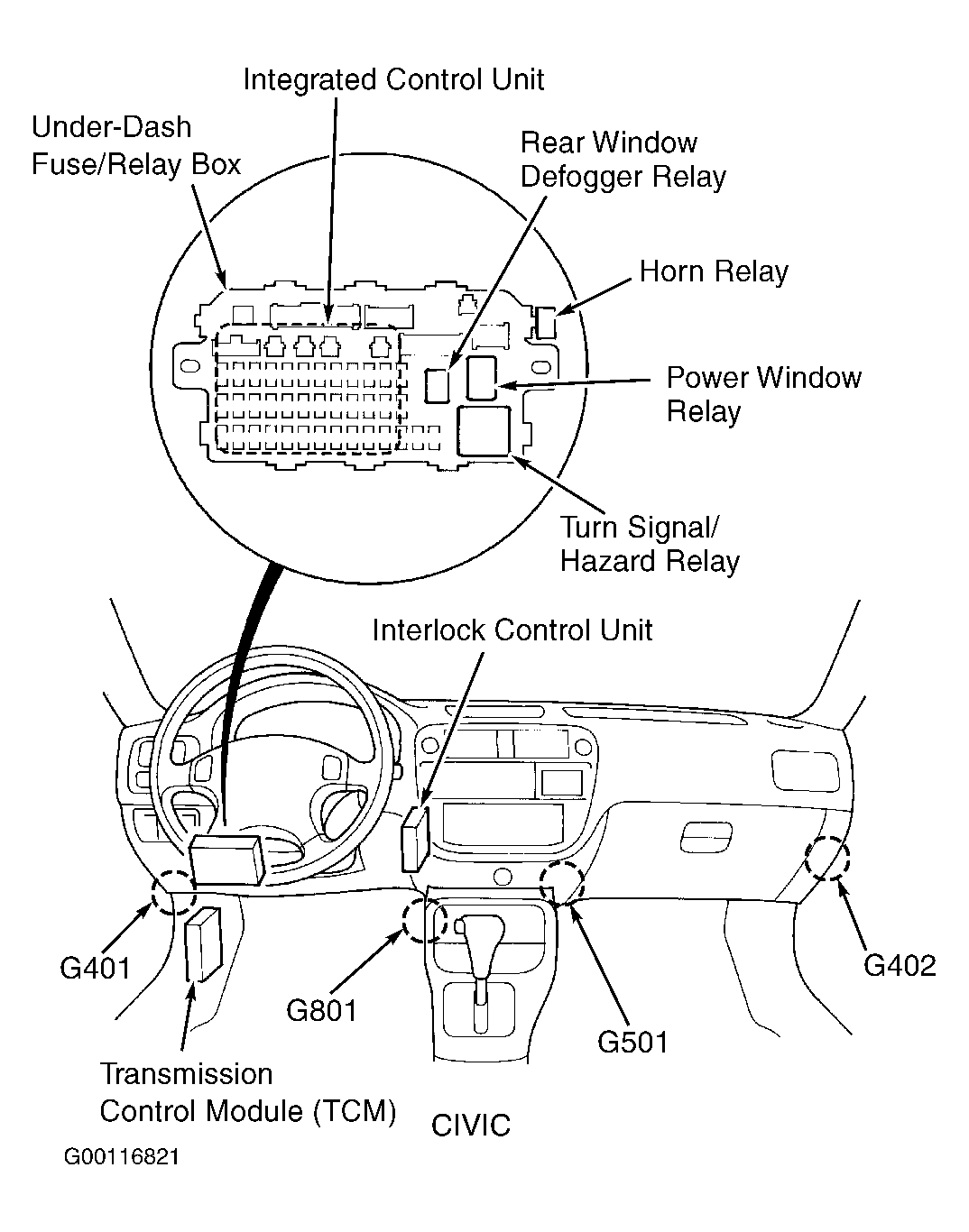 Integrated Control Unit

Under-Dash Fuse/Relay Box

Rear Window Defogger Relay

Horn Relay

Power Window Relay

Turn Signal/ Hazard Relay

Interlock Control Unit

G401

G801

G501

G402

Transmission Control Module (TCM)

CIVIC

G00116821