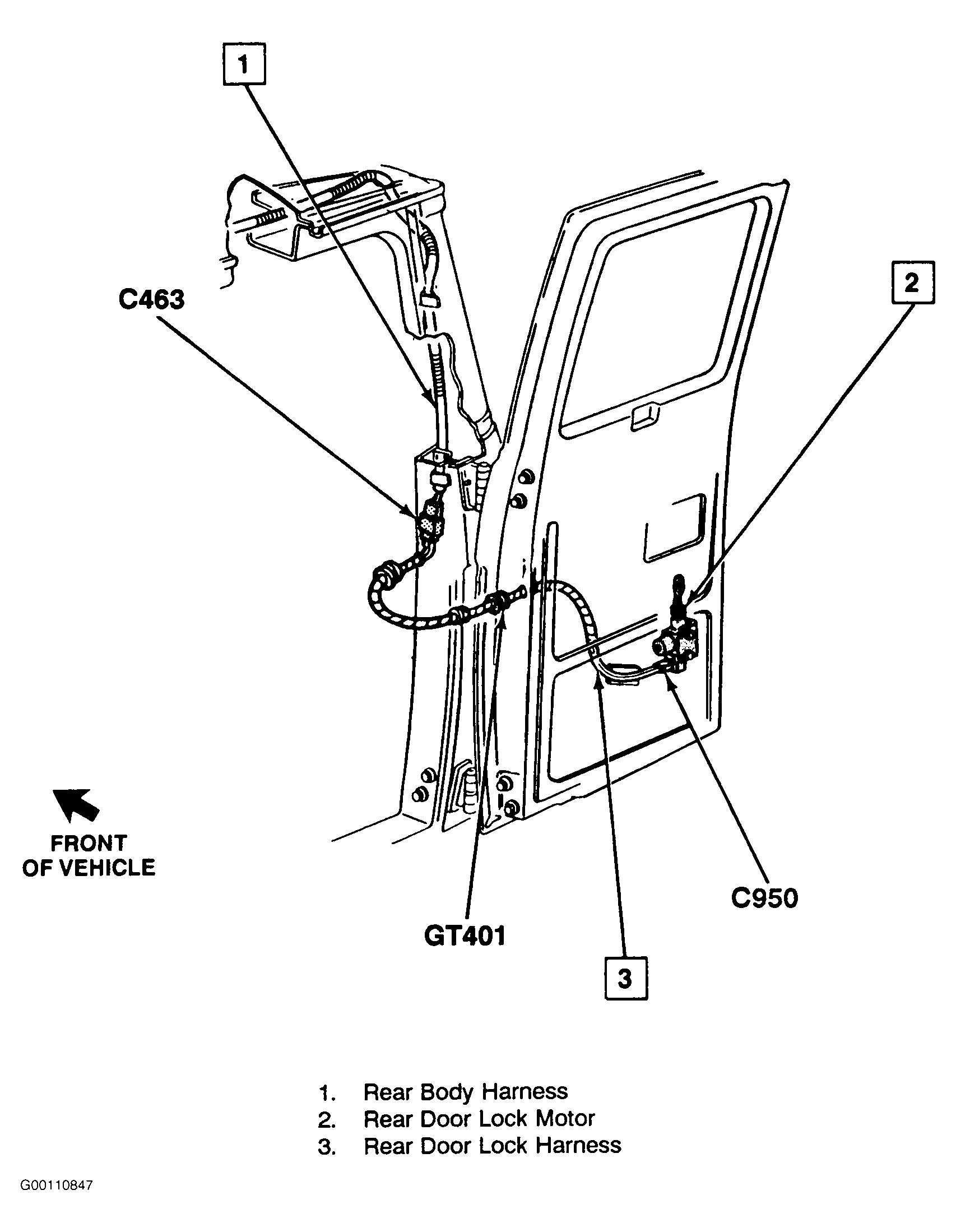 1

C463

2

FRONT OF VEHICLE

GT401

C950

3

1. Rear Body Harness
2. Rear Door Lock Motor
3. Rear Door Lock Harness

G00110847