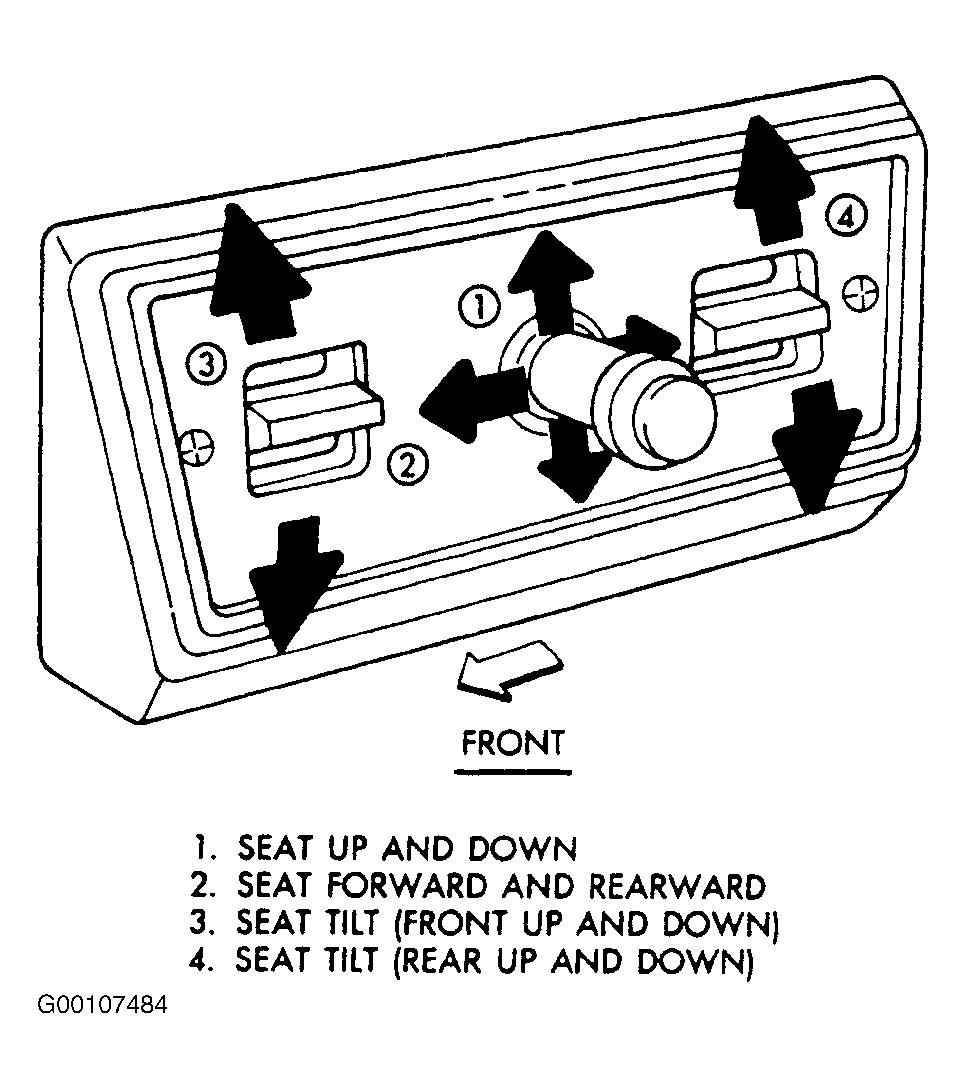 4

1

3

2

FRONT

1. SEAT UP AND DOWN
2. SEAT FORWARD AND REARWARD
3. SEAT TILT (FRONT UP AND DOWN)
4. SEAT TILT (REAR UP AND DOWN)

G00107484