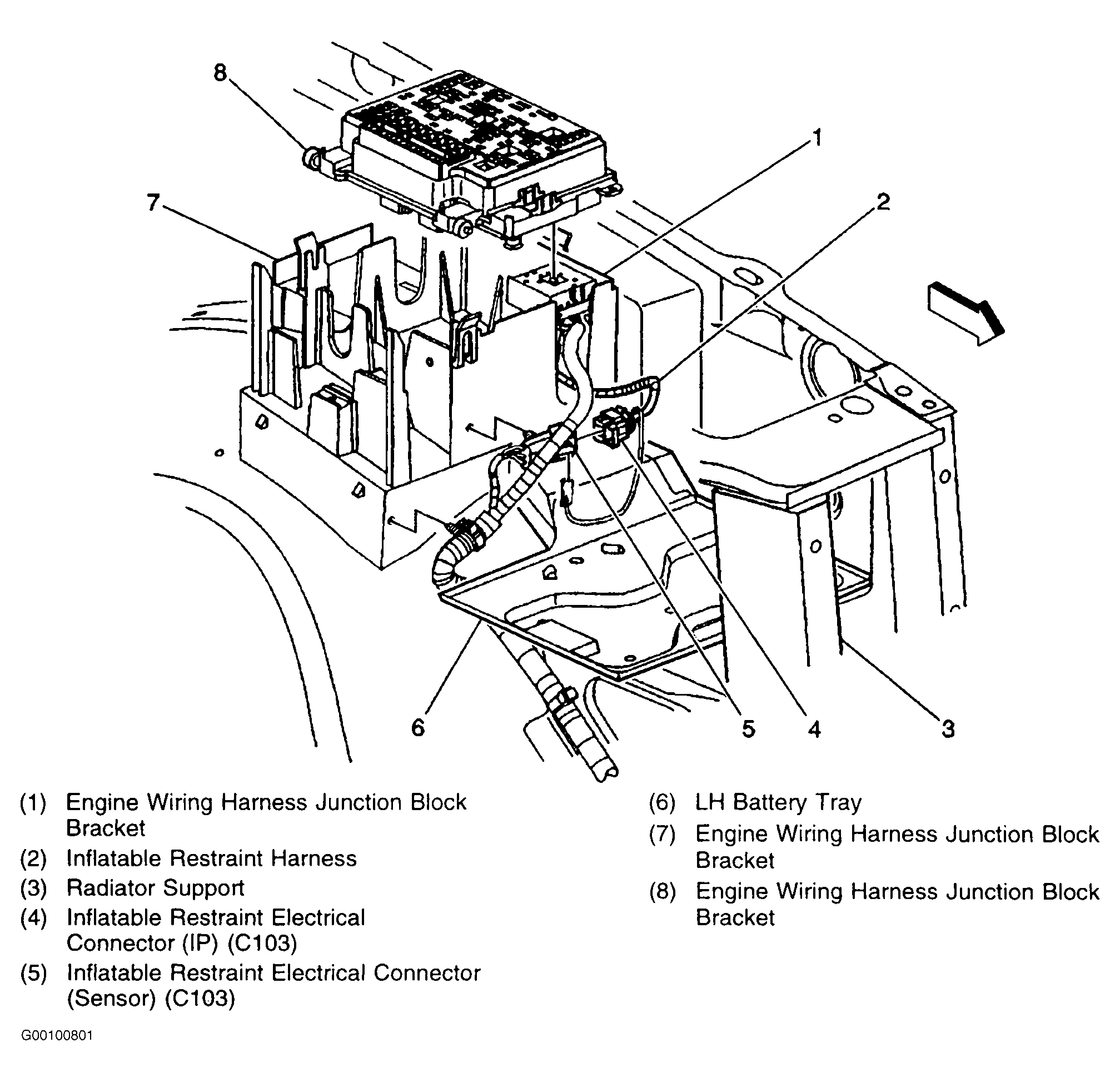 8

1

7

2

6

5

4

3

(1) Engine Wiring Harness Junction Block Bracket

(2) Inflatable Restraint Harness

(3) Radiator Support

(4) Inflatable Restraint Electrical Connector (IP) (C103)

(5) Inflatable Restraint Electrical Connector (Sensor) (C103)

(6) LH Battery Tray

(7) Engine Wiring Harness Junction Block Bracket

(8) Engine Wiring Harness Junction Block Bracket

G00100801