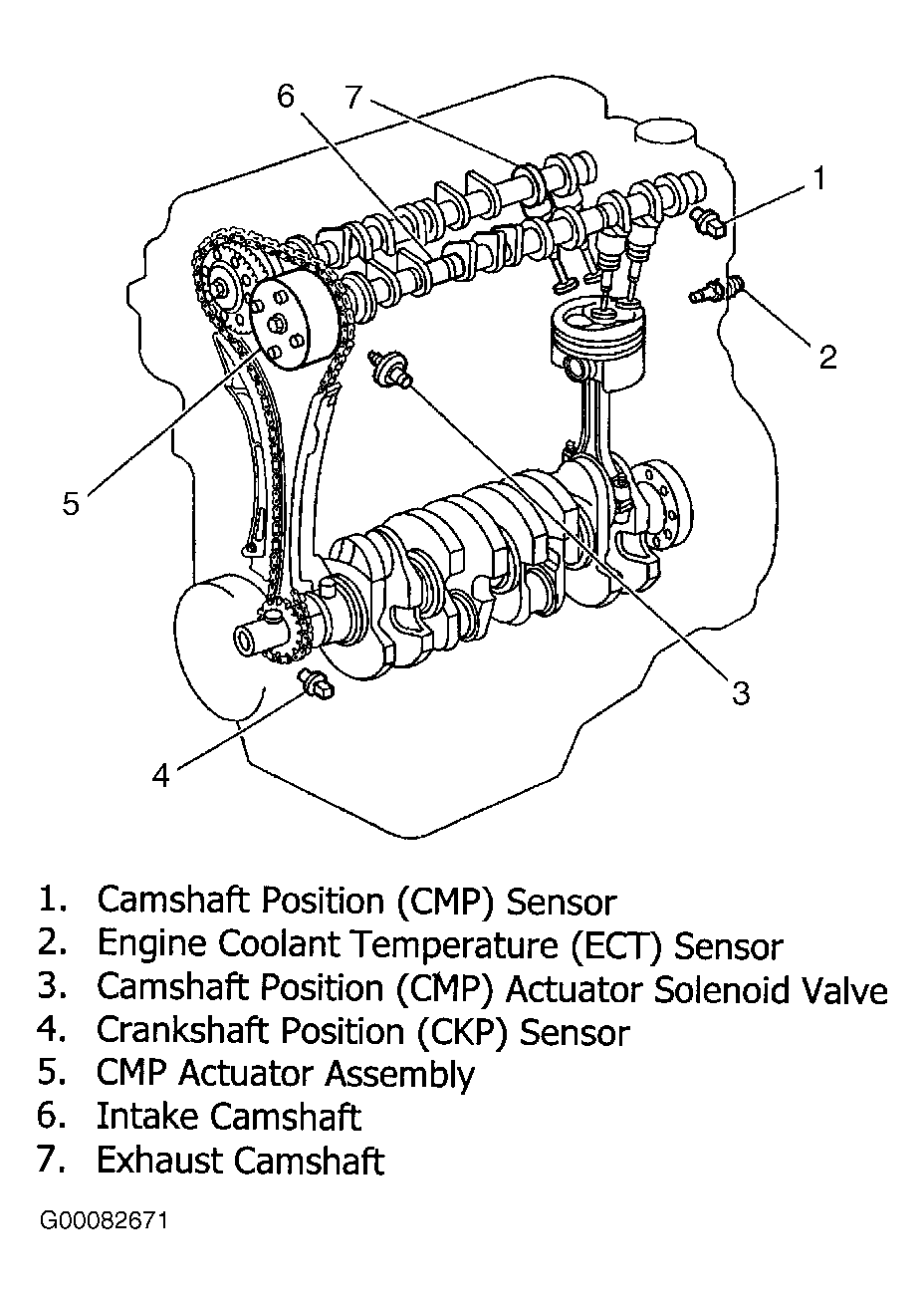 6 7

1

2

5

3

4

1. Camshaft Position (CMP) Sensor
2. Engine Coolant Temperature (ECT) Sensor
3. Camshaft Position (CMP) Actuator Solenoid Valve
4. Crankshaft Position (CKP) Sensor
5. CMP Actuator Assembly
6. Intake Camshaft
7. Exhaust Camshaft

G00082671