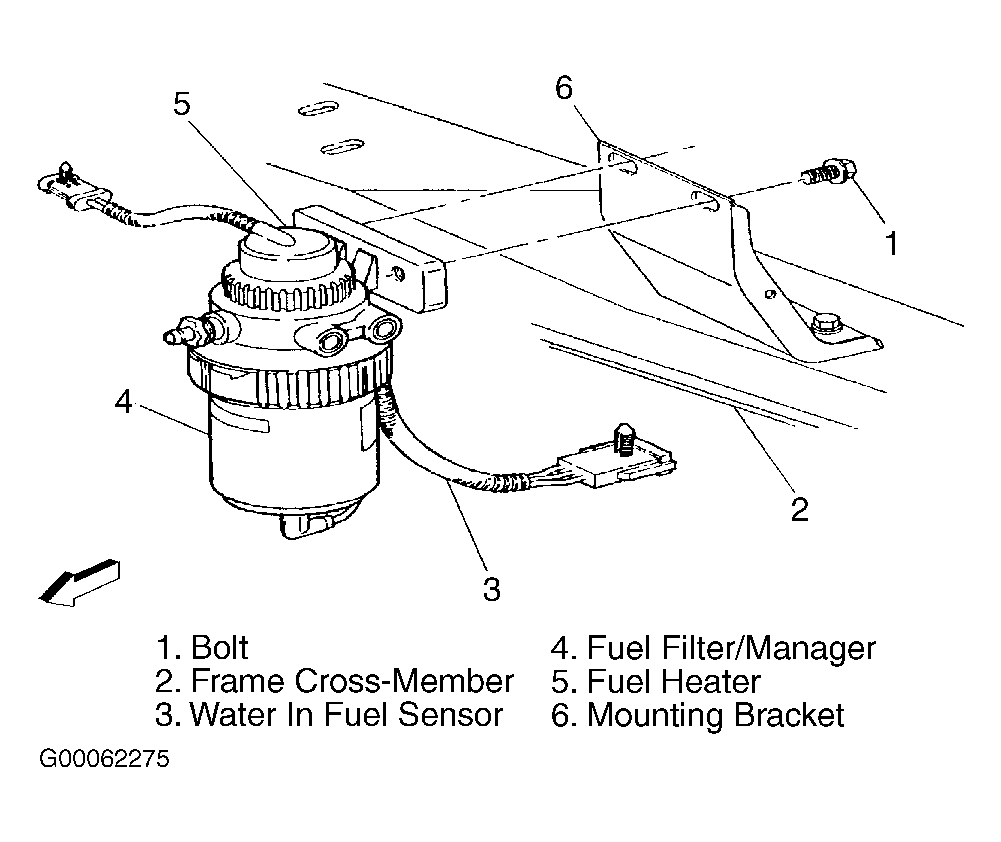 5
6
1
4
2
3

1. Bolt
2. Frame Cross-Member
3. Water In Fuel Sensor

4. Fuel Filter/Manager
5. Fuel Heater
6. Mounting Bracket

G00062275