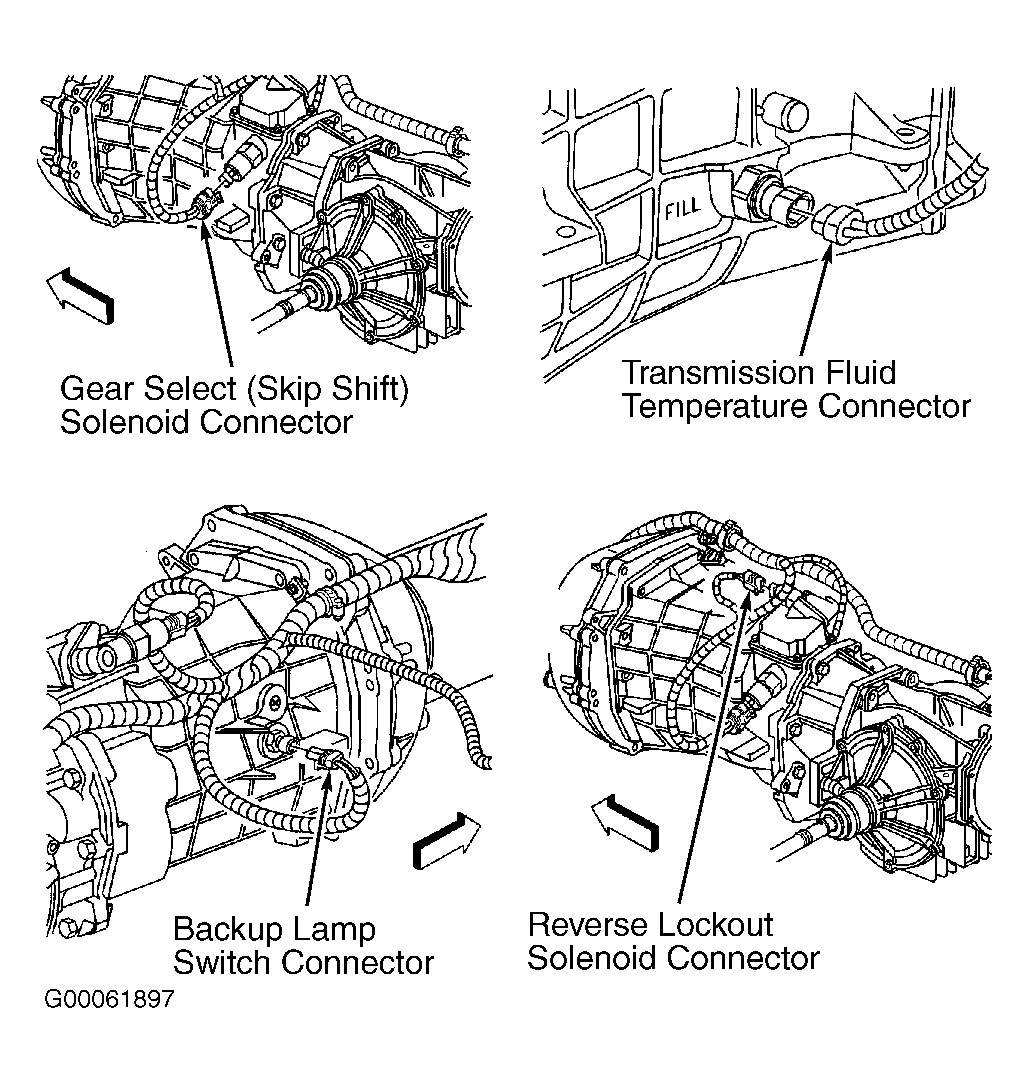 Gear Select (Skip Shift) Solenoid Connector

FILL

Transmission Fluid Temperature Connector

Backup Lamp Switch Connector

Reverse Lockout Solenoid Connector

G00061897