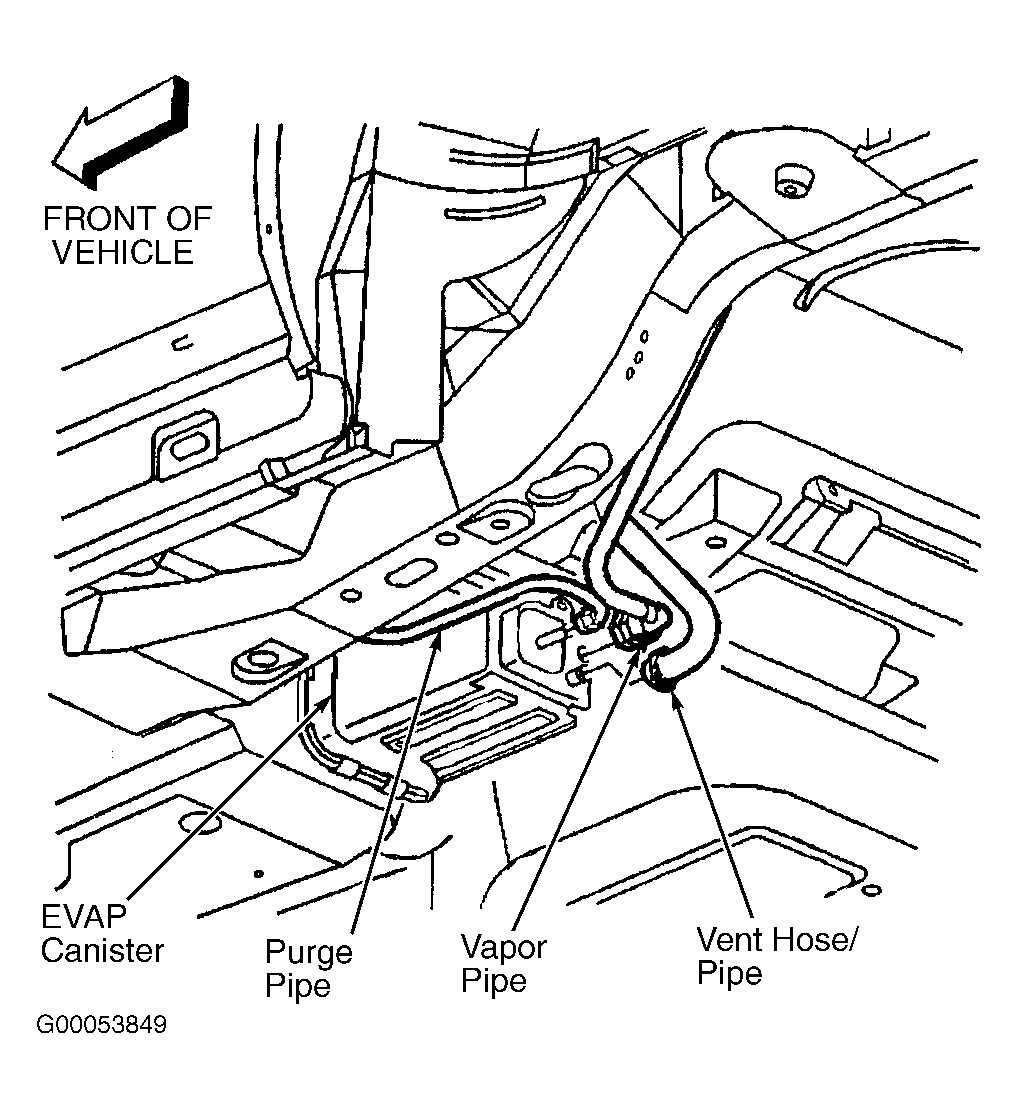 FRONT OF VEHICLE

EVAP Canister

Purge Pipe

Vapor Pipe

Vent Hose/ Pipe

G00053849