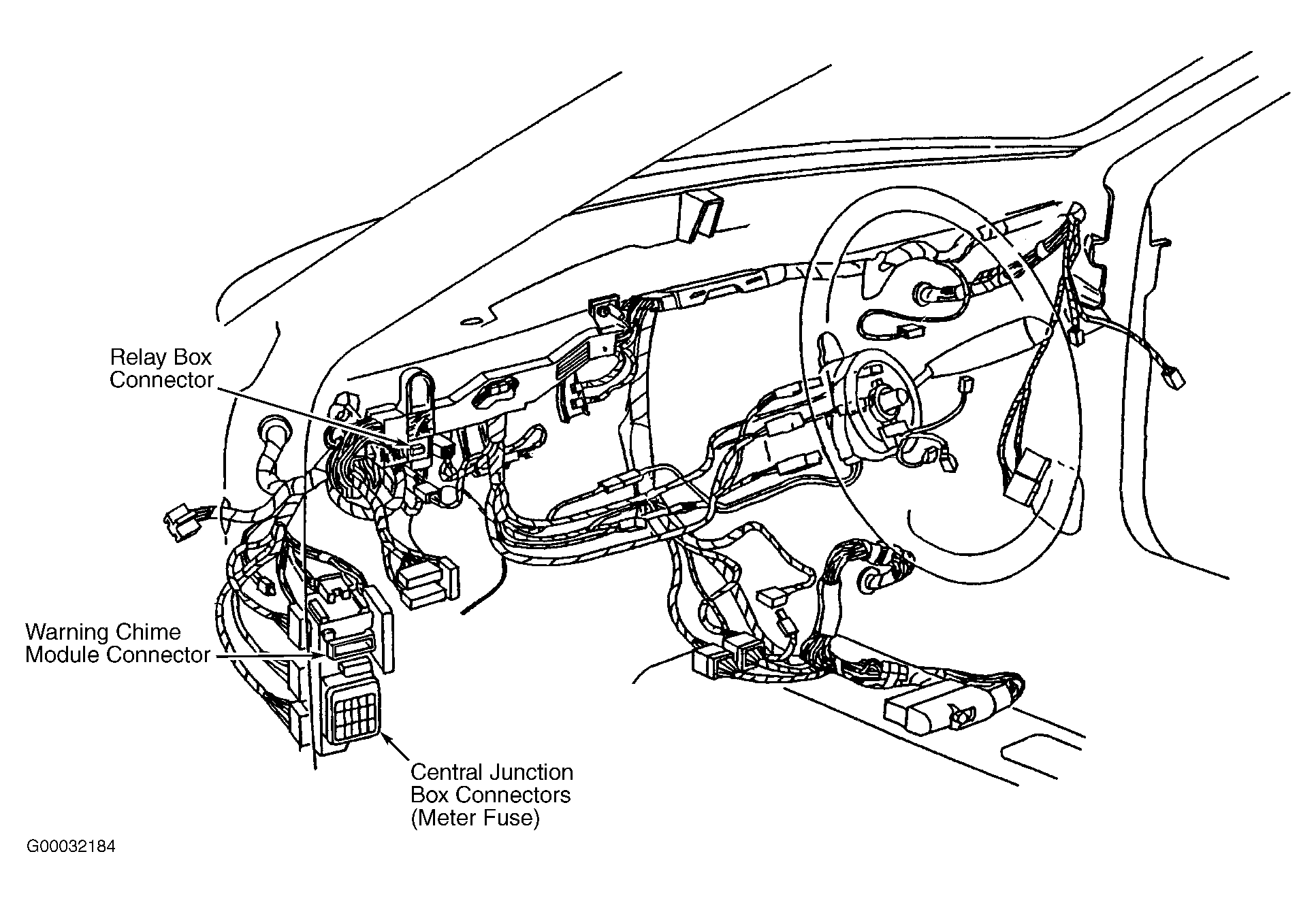 Relay Box Connector

Warning Chime Module Connector

Central Junction Box Connectors (Meter Fuse)

G00032184