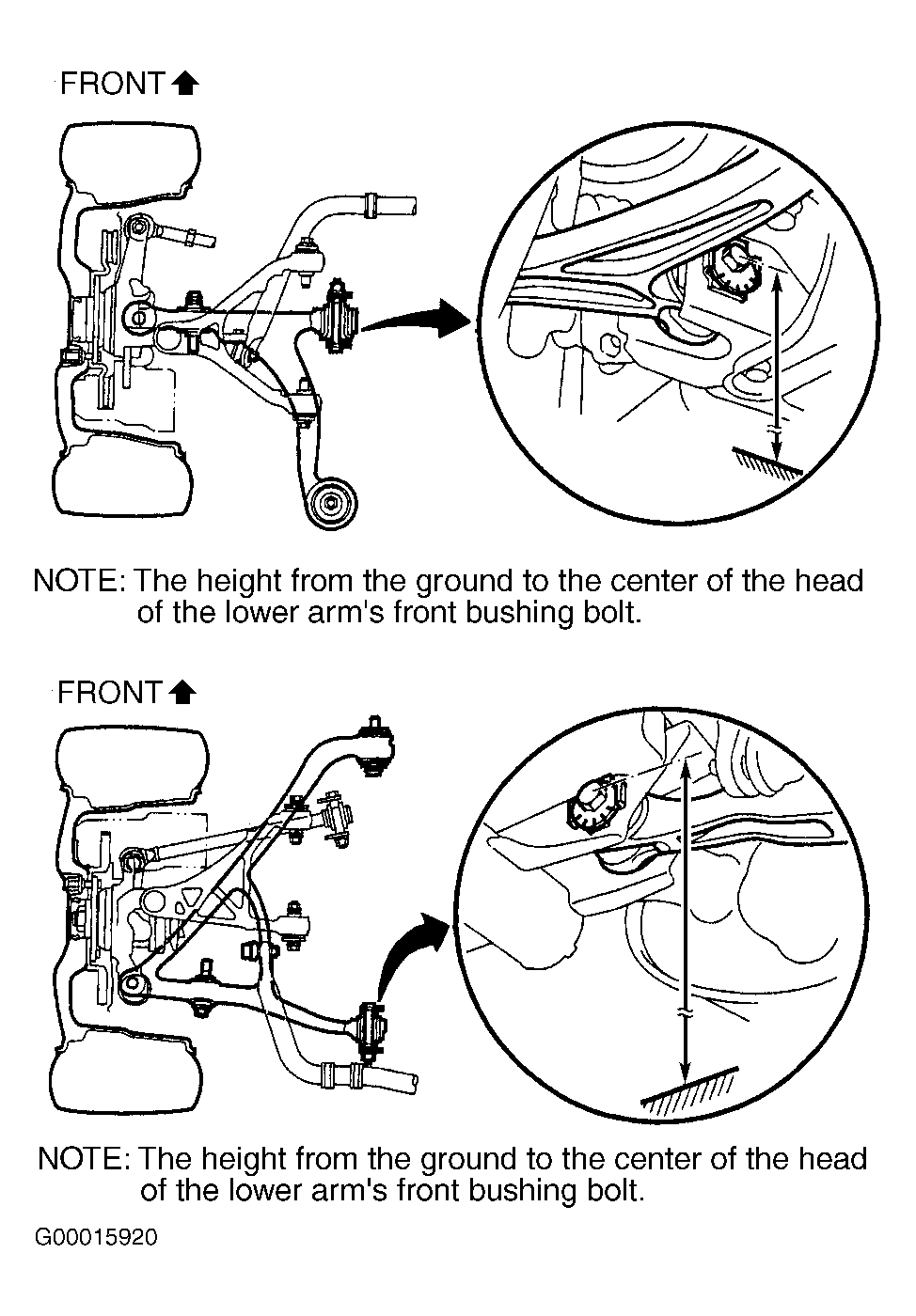 FRONT

NOTE: The height from the ground to the center of the head of the lower arm's front bushing bolt.

FRONT

NOTE: The height from the ground to the center of the head of the lower arm's front bushing bolt.

G00015920