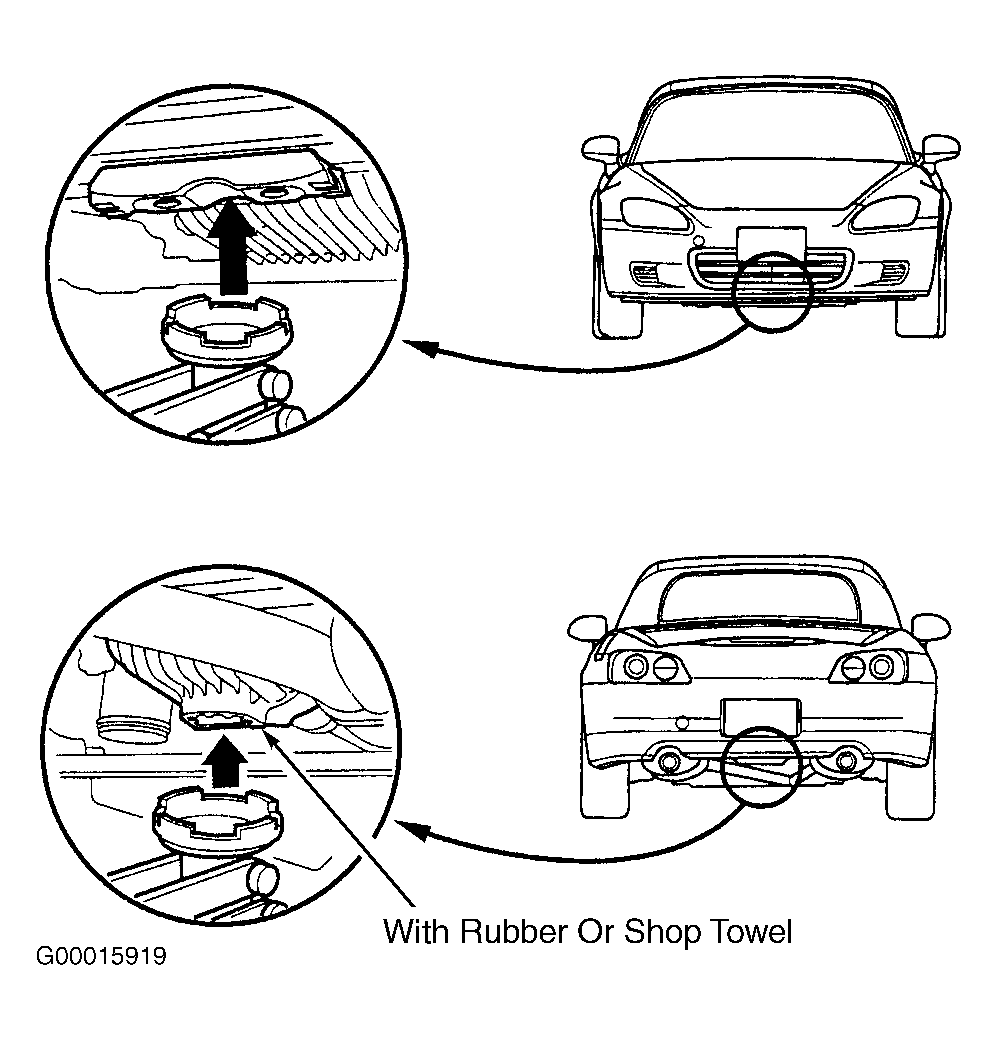 With Rubber Or Shop Towel

G00015919