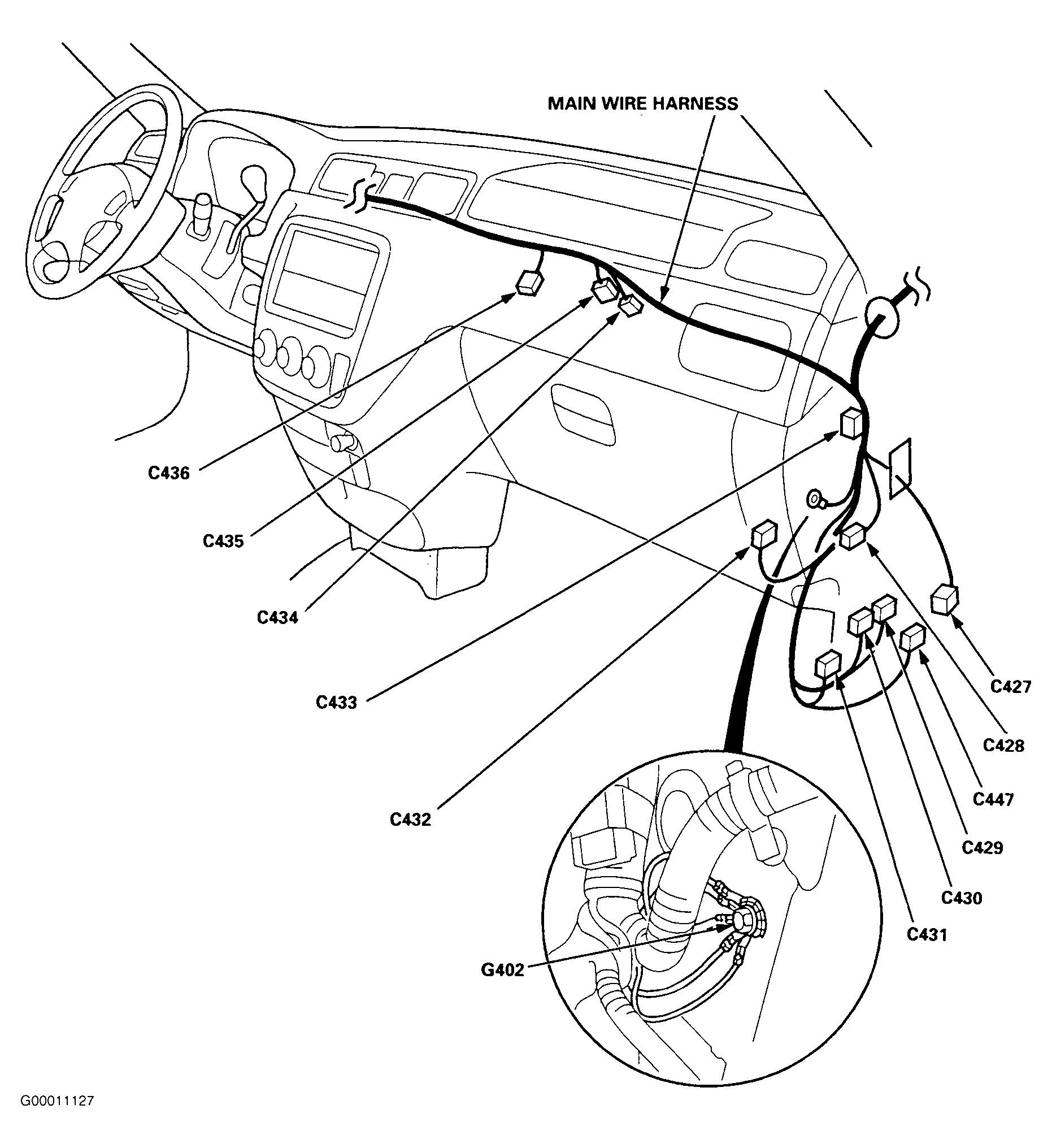 MAIN WIRE HARNESS

C436

C435

C434

C433

C432

C427

C428

C447

C429

C430

C431

G402

G00011127