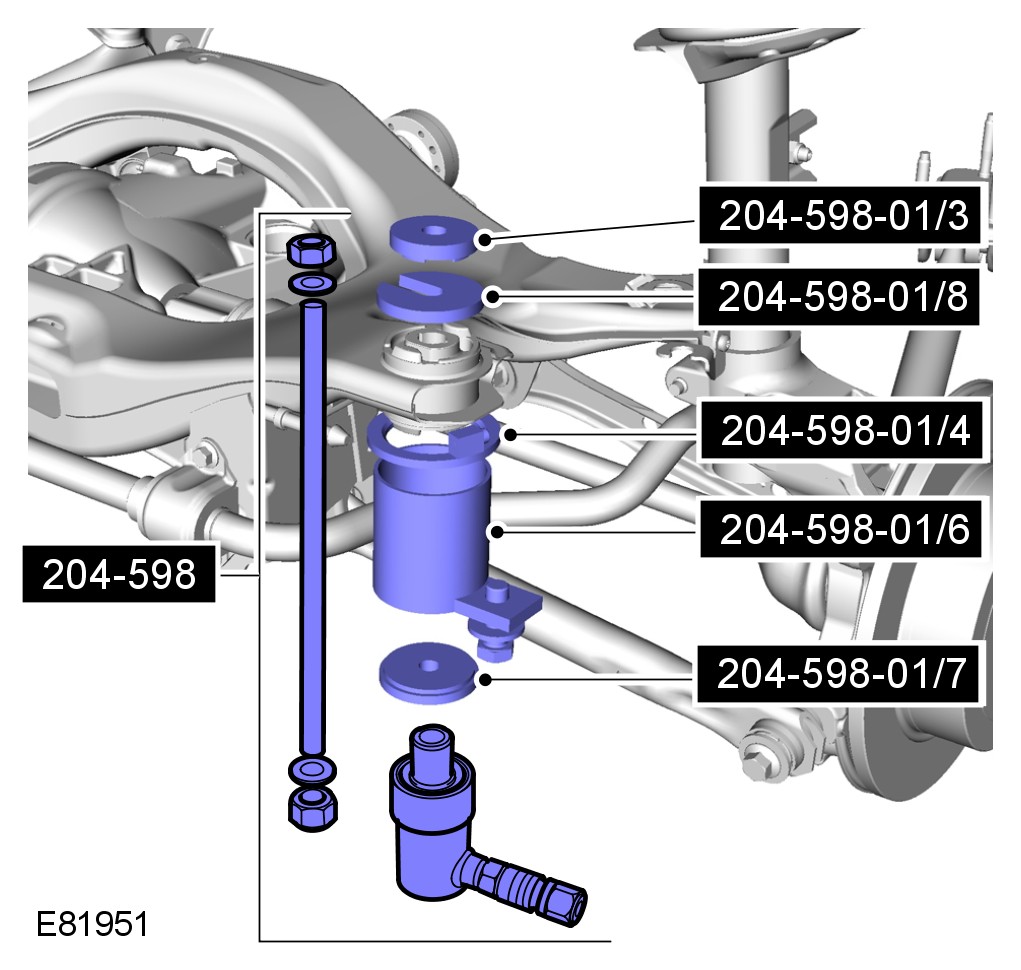 204-598-01/3
204-598-01/8
204-598-01/4
204-598-01/6
204-598
204-598-01/7
E81951