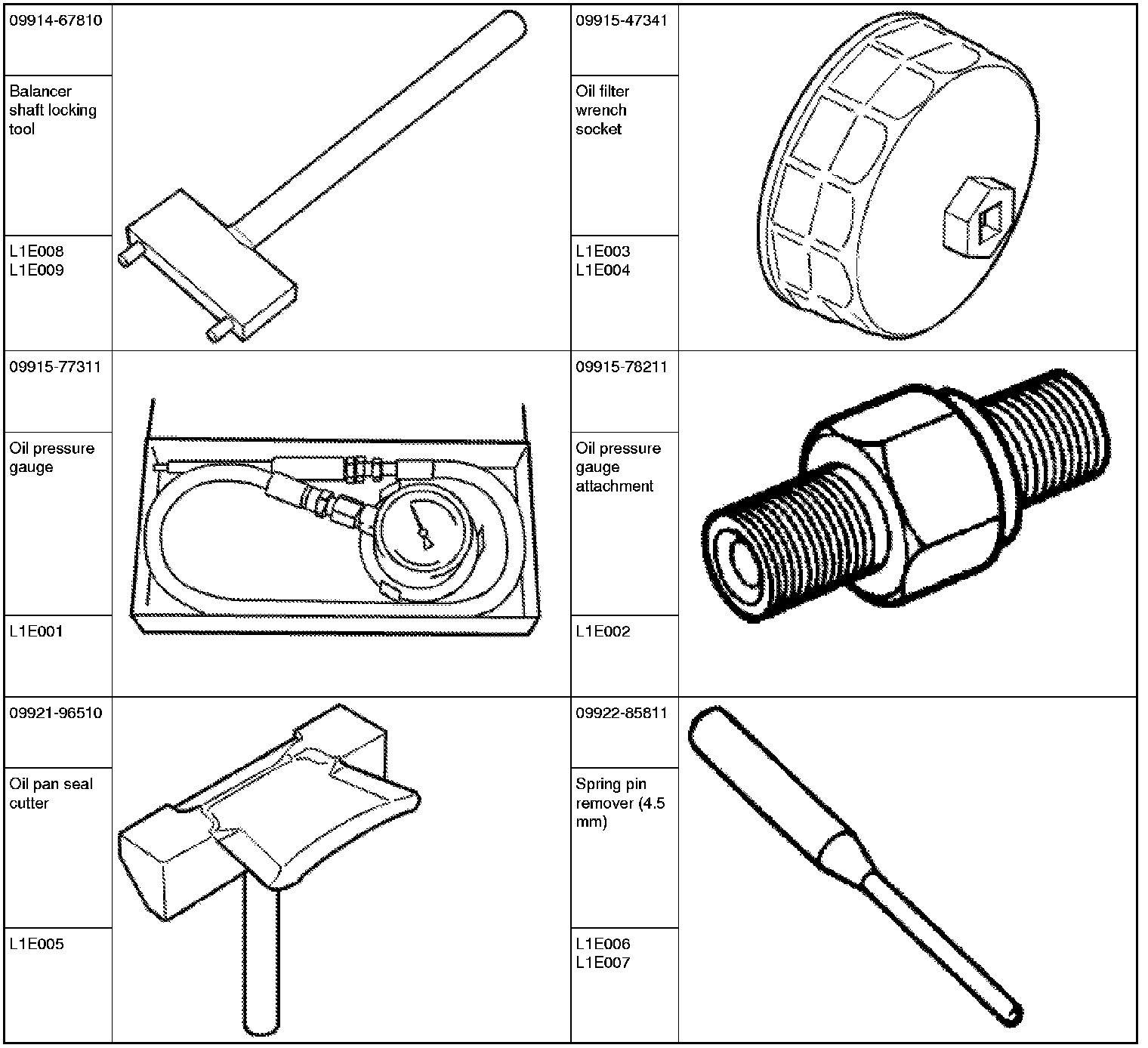 09914-67810

Balancer shaft locking tool

L1E008
L1E009

09915-47341

Oil filter wrench socket

L1E003
L1E004

09915-77311

Oil pressure gauge

L1E001

09915-78211

Oil pressure gauge attachment

L1E002

09921-96510

Oil pan seal cutter

L1E005

09922-85811

Spring pin remover (4.5 mm)

L1E006
L1E007