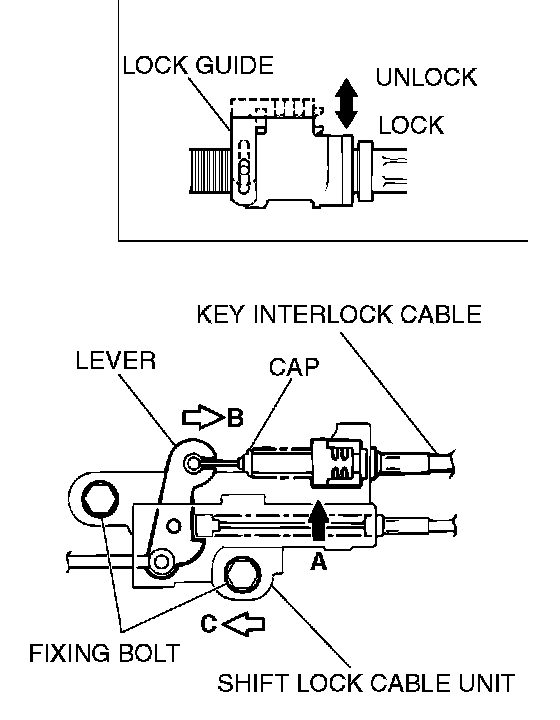 LOCK GUIDE
UNLOCK
LOCK

KEY INTERLOCK CABLE
LEVER
CAP
B
A
C
FIXING BOLT
SHIFT LOCK CABLE UNIT