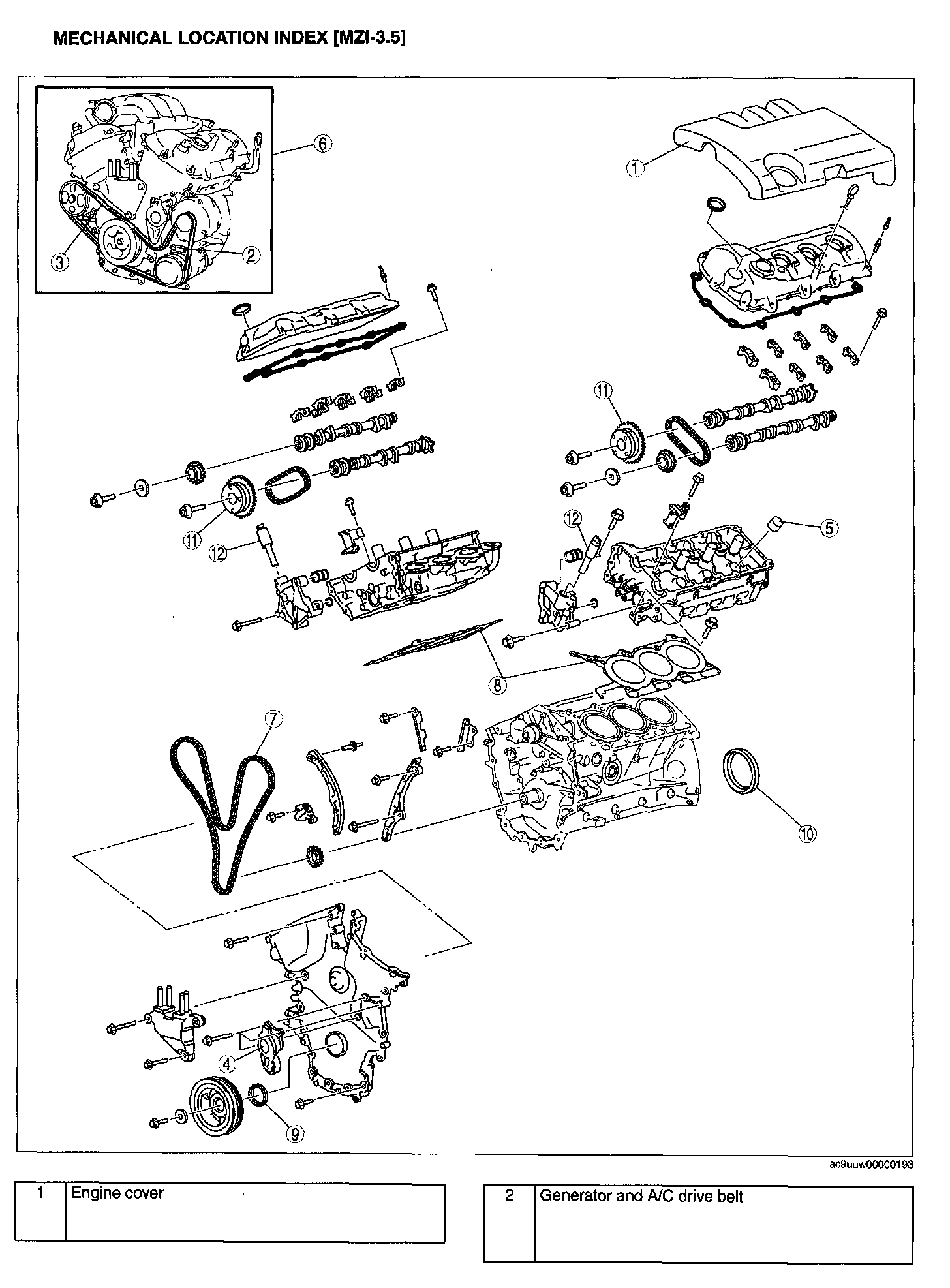 MECHANICAL LOCATION INDEX [MZI-3.5]

6
1
3
2
11
11
12
12
5
8
7
10
4
9

ac9uuw00000193

| 1 | Engine cover |
|---|---|

| 2 | Generator and A/C drive belt |
|---|---|