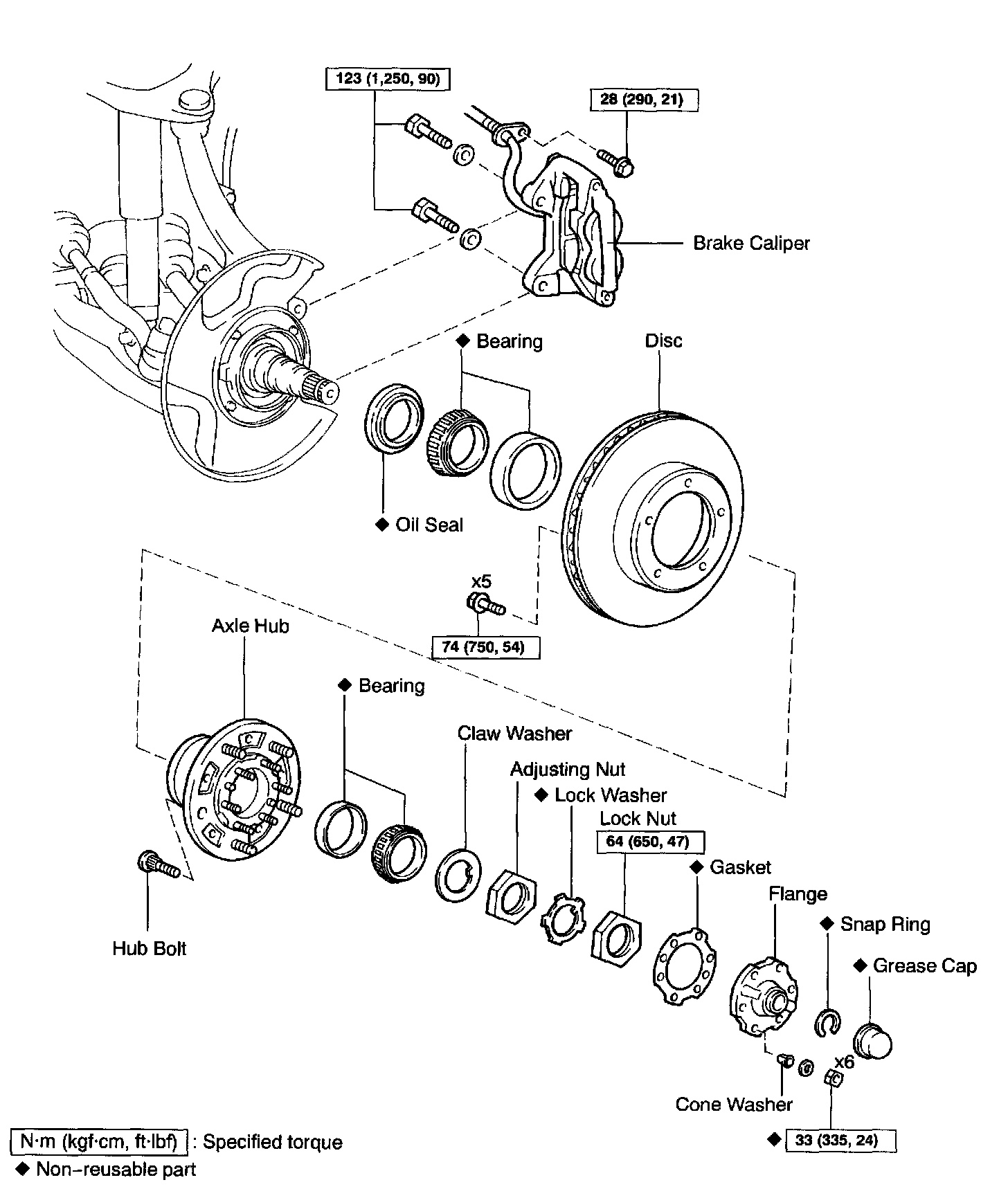 123 (1,250, 90)

28 (290, 21)

Brake Caliper

◆ Bearing

Disc

◆ Oil Seal

x5

74 (750, 54)

Axle Hub

◆ Bearing

Claw Washer

Adjusting Nut

◆ Lock Washer

Lock Nut

64 (650, 47)

◆ Gasket

Flange

◆ Snap Ring

◆ Grease Cap

Hub Bolt

x6

Cone Washer

◆ 33 (335, 24)

N·m (kgf·cm, ft·lbf) : Specified torque

◆ Non–reusable part